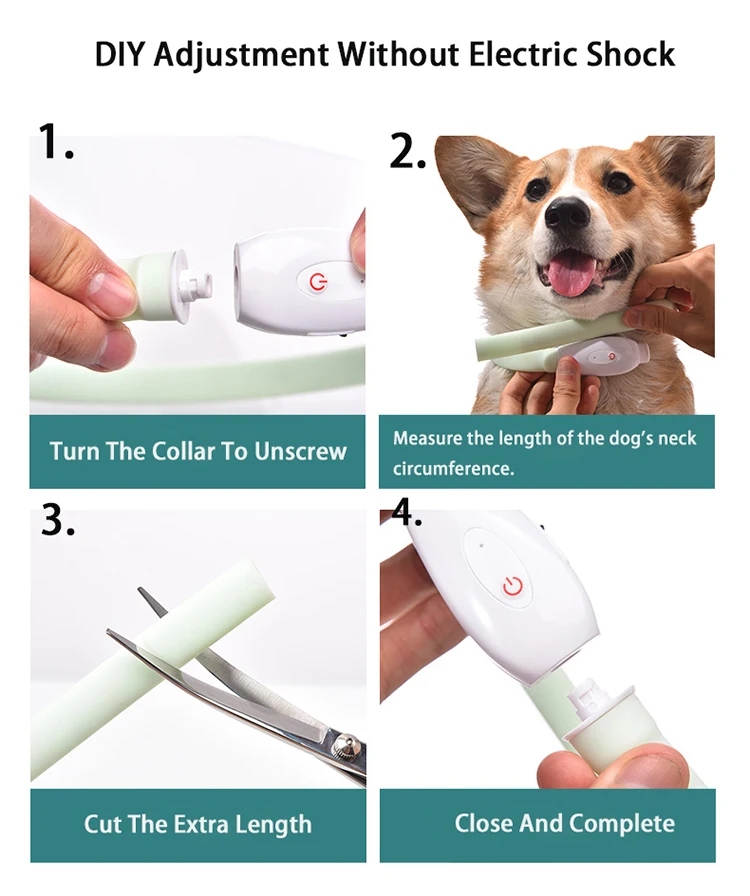 DIY Adjustment Without Electric Shock

1.

Turn The Collar To Unscrew

2.

Measure the length of the dog's neck circumference.

3.

Cut The Extra Length

4.

Close And Complete