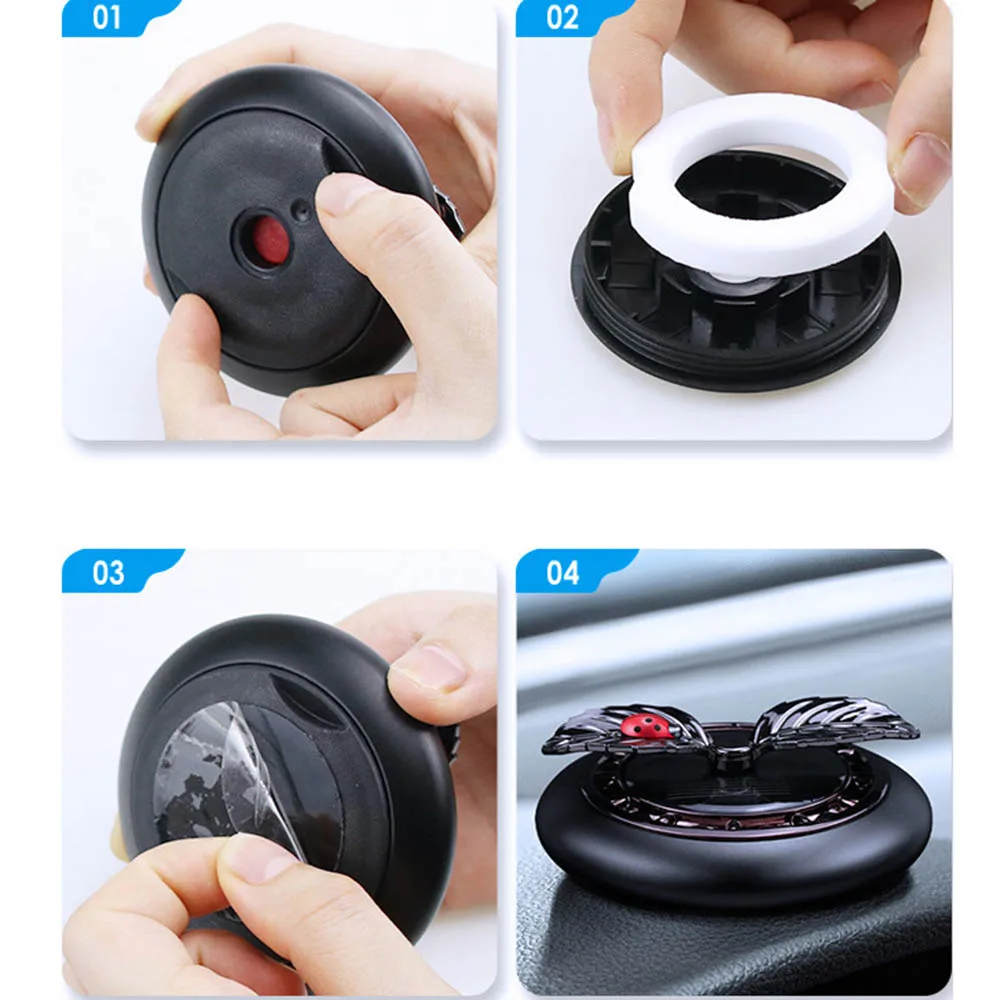 01

02

03

04