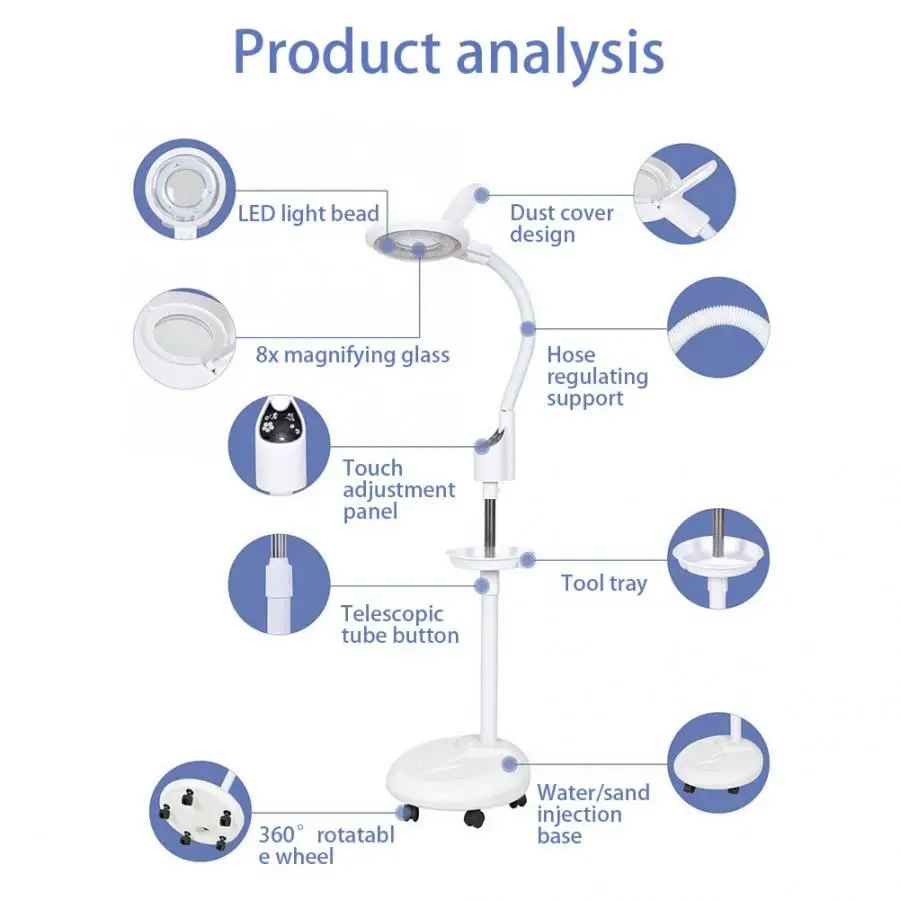 Product analysis

LED light bead

Dust cover design

8x magnifying glass

Hose regulating support

Touch adjustment panel

Tool tray

Telescopic tube button

Water/sand injection base

360° rotatabl e wheel