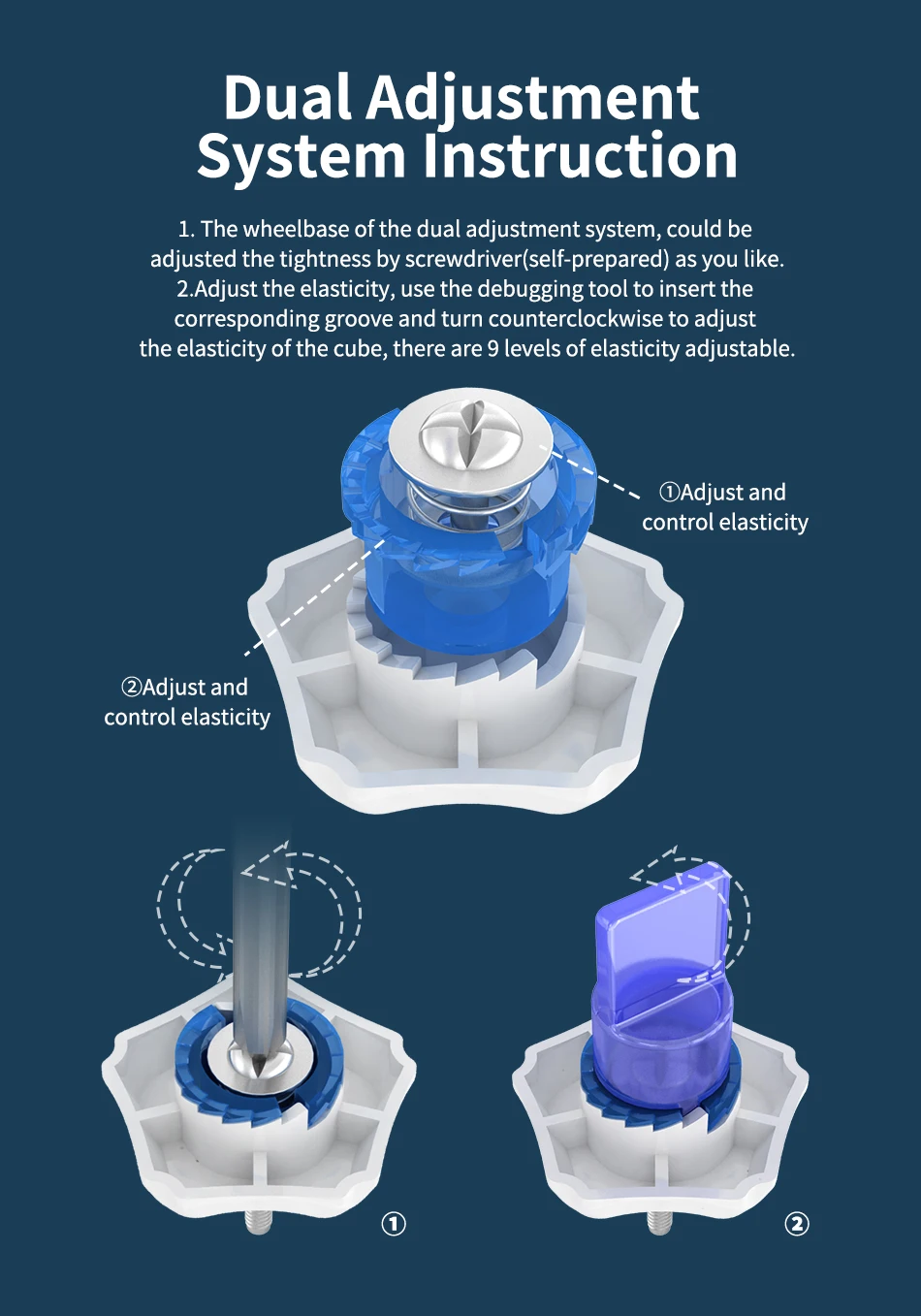 Dual Adjustment System Instruction

1. The wheelbase of the dual adjustment system, could be adjusted the tightness by screwdriver(self-prepared) as you like.
2.Adjust the elasticity, use the debugging tool to insert the corresponding groove and turn counterclockwise to adjust the elasticity of the cube, there are 9 levels of elasticity adjustable.

①Adjust and control elasticity

②Adjust and control elasticity

①

②