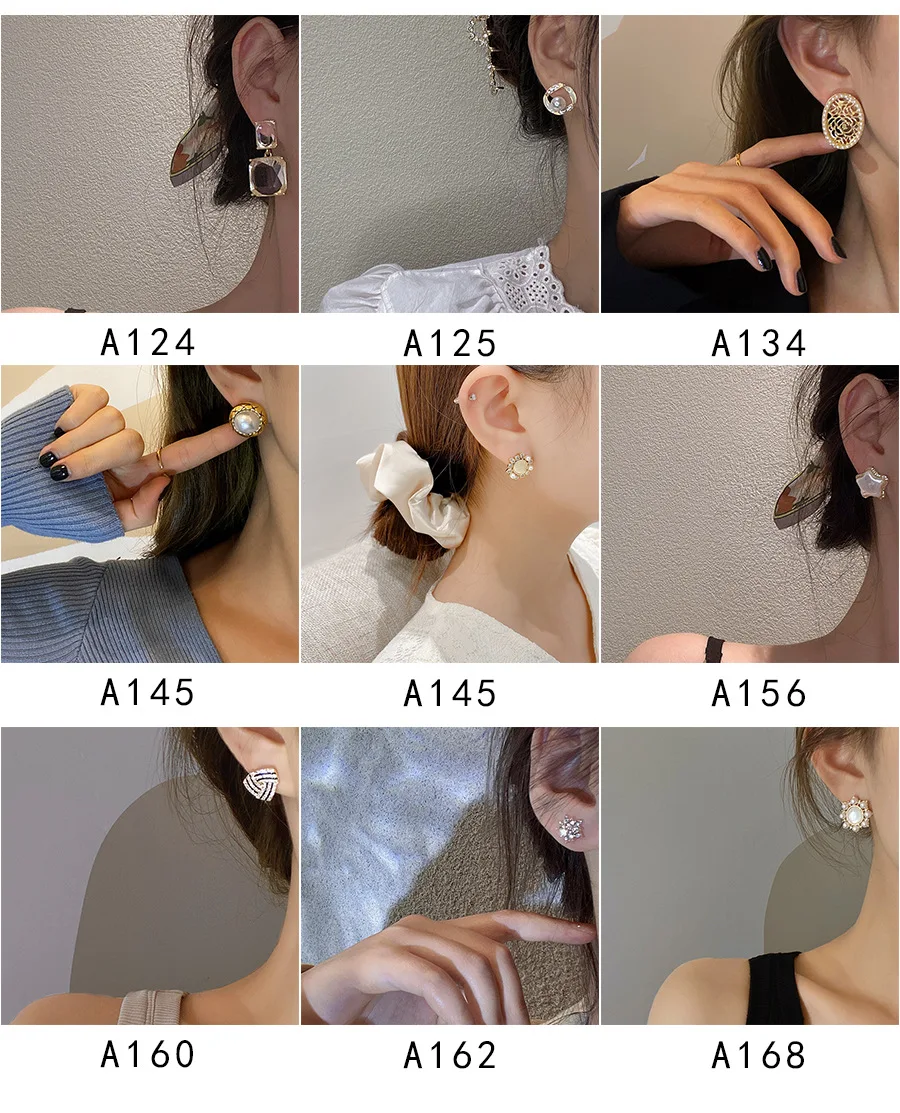 A124
A125
A134
A145
A145
A156
A160
A162
A168