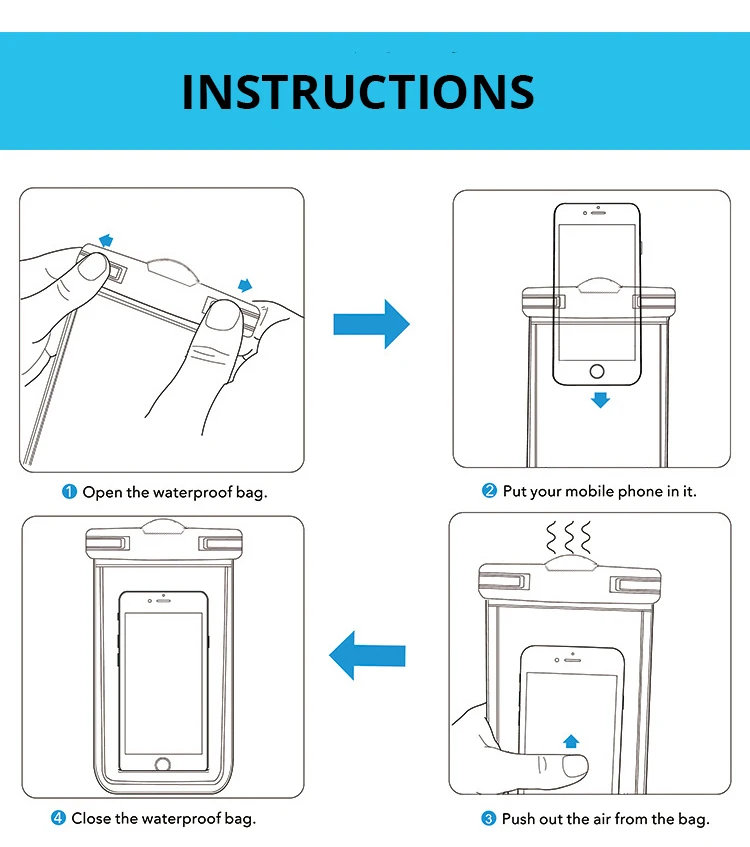 INSTRUCTIONS

1 Open the waterproof bag.

2 Put your mobile phone in it.

4 Close the waterproof bag.

3 Push out the air from the bag.