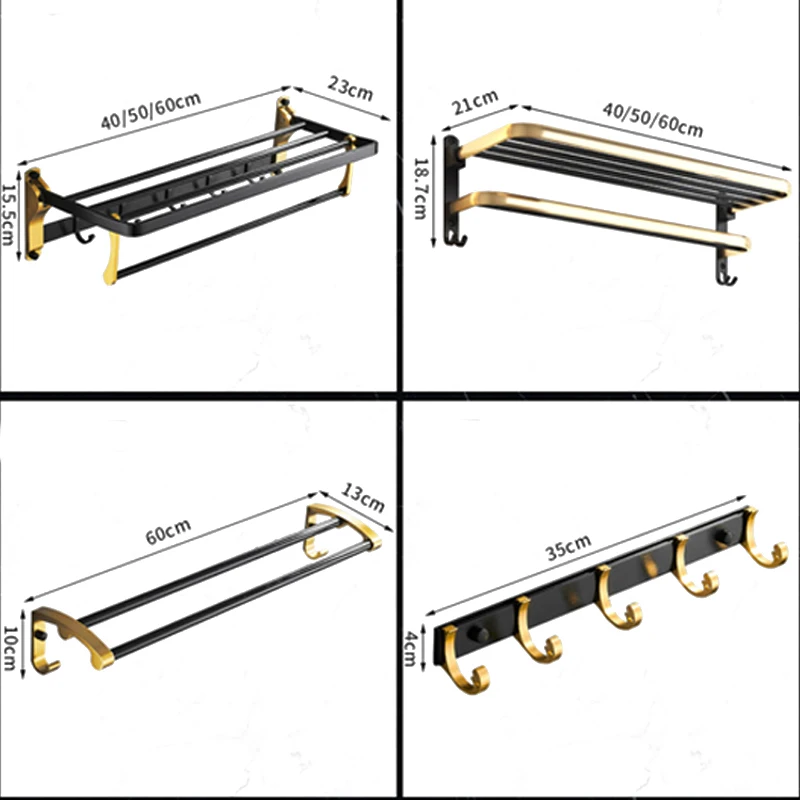 40/50/60cm
23cm
15.5cm

21cm
40/50/60cm
18.7cm

60cm
13cm
10cm

35cm
4cm