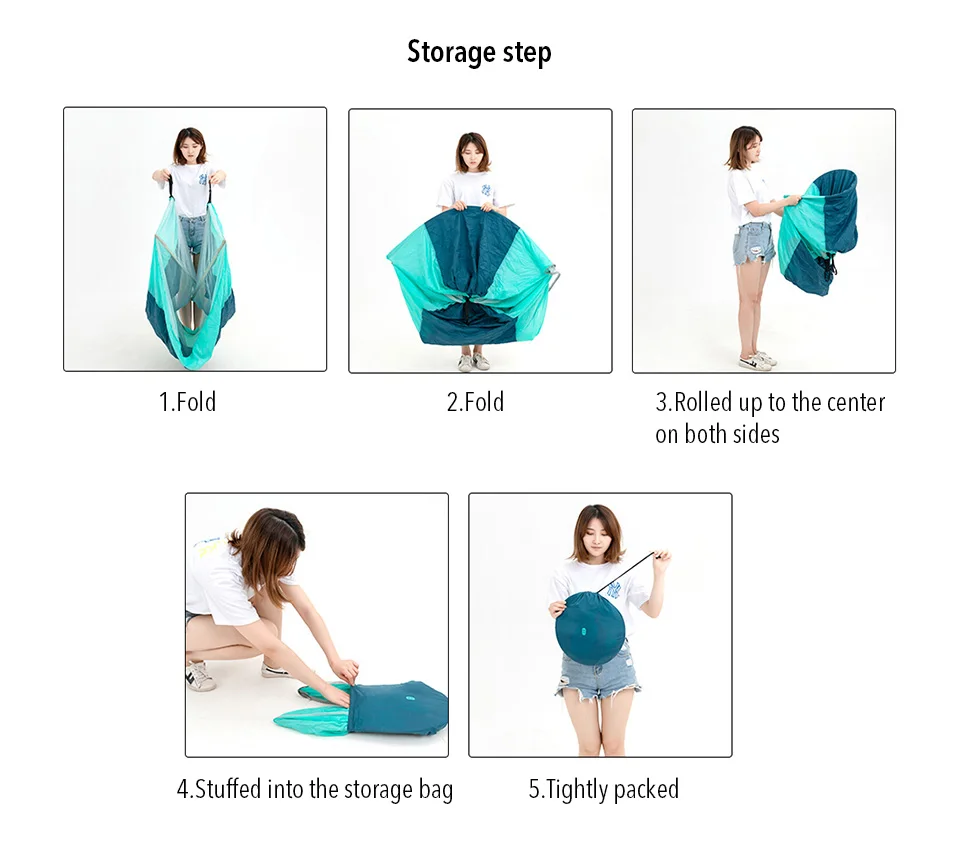 Storage step

1.Fold

2.Fold

3.Rolled up to the center on both sides

4.Stuffed into the storage bag

5.Tightly packed