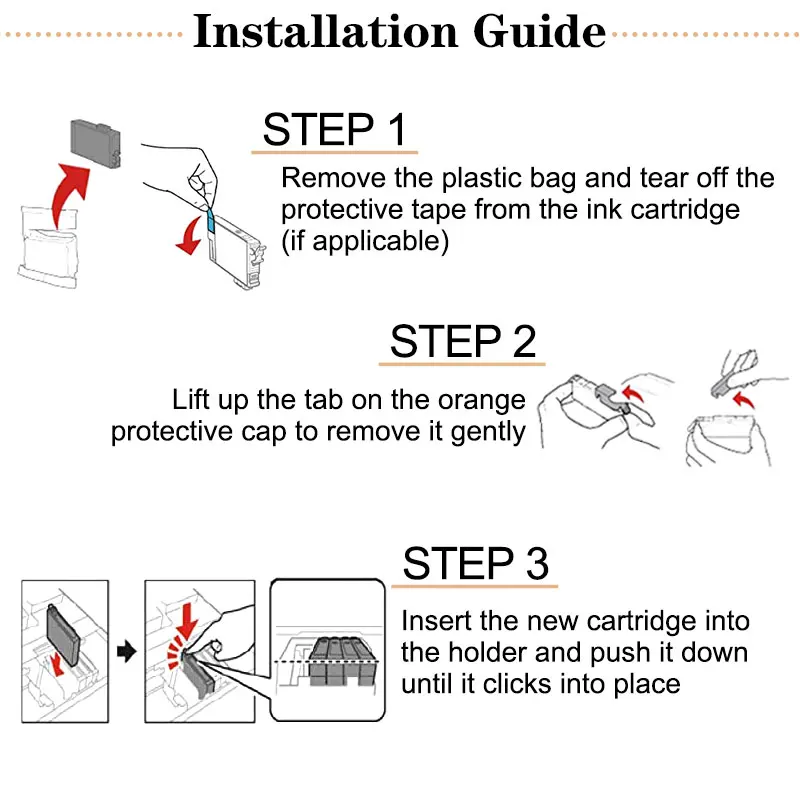 Installation Guide

STEP 1

Remove the plastic bag and tear off the protective tape from the ink cartridge (if applicable)

STEP 2

Lift up the tab on the orange protective cap to remove it gently

STEP 3

Insert the new cartridge into the holder and push it down until it clicks into place