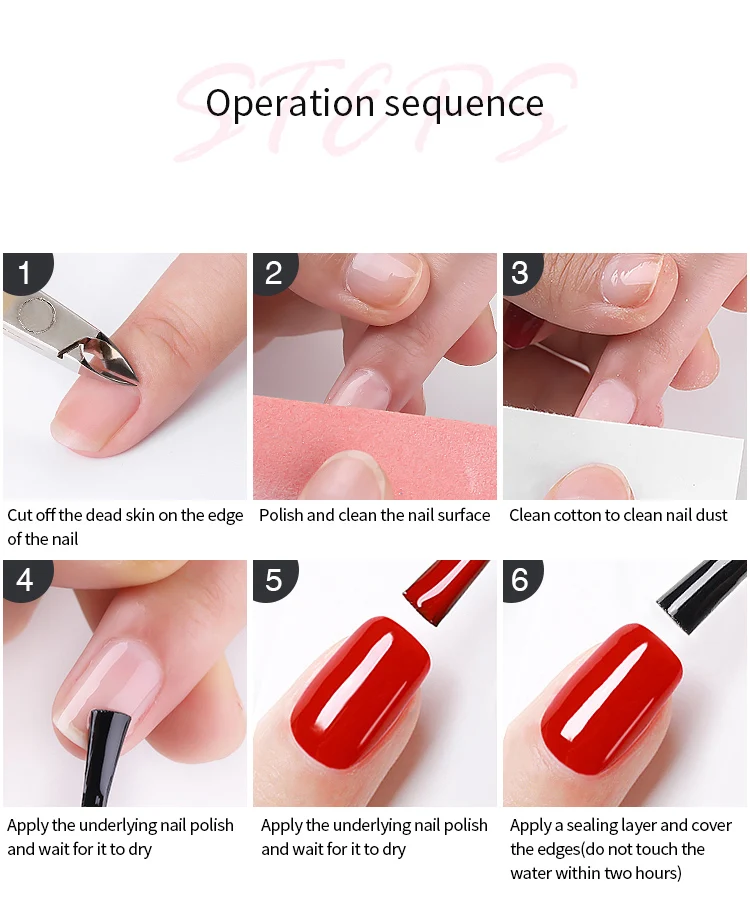 STEPS

Operation sequence

1

Cut off the dead skin on the edge of the nail

2

Polish and clean the nail surface

3

Clean cotton to clean nail dust

4

Apply the underlying nail polish and wait for it to dry

5

Apply the underlying nail polish and wait for it to dry

6

Apply a sealing layer and cover the edges(do not touch the water within two hours)