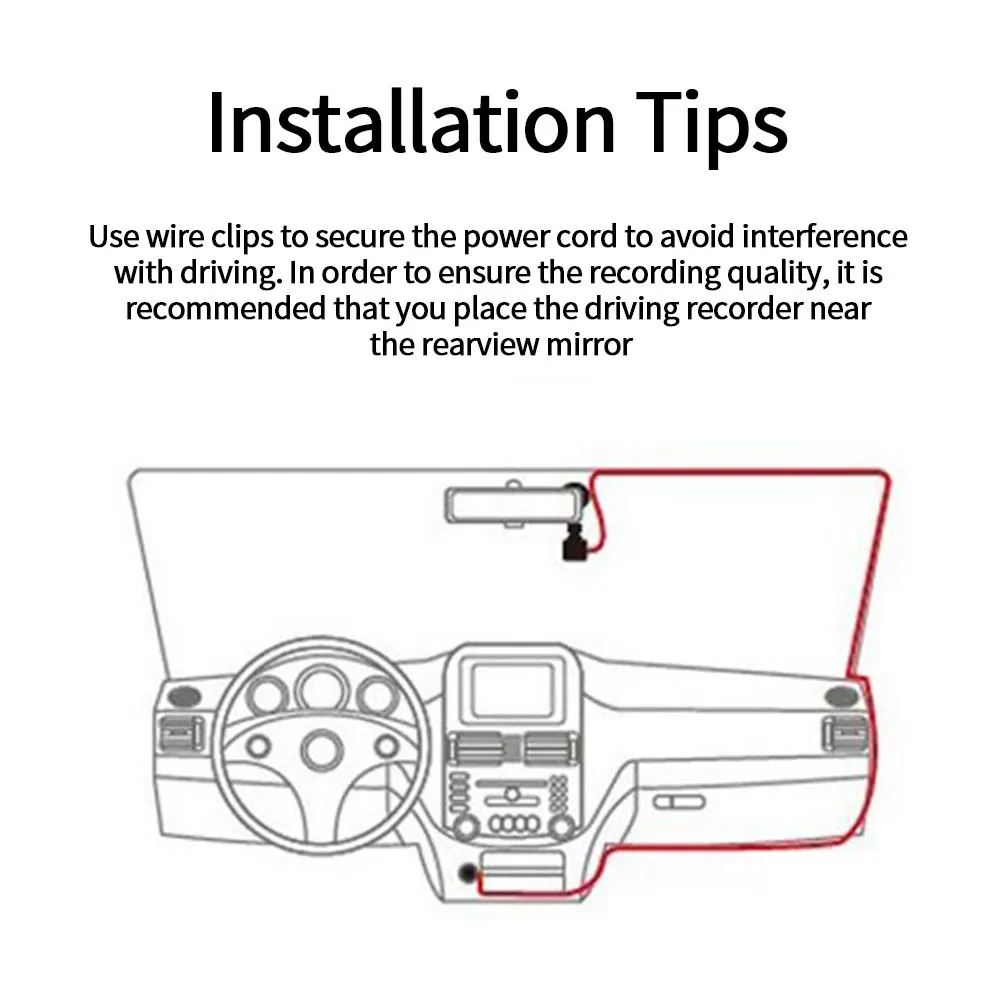 Installation Tips

Use wire clips to secure the power cord to avoid interference with driving. In order to ensure the recording quality, it is recommended that you place the driving recorder near the rearview mirror