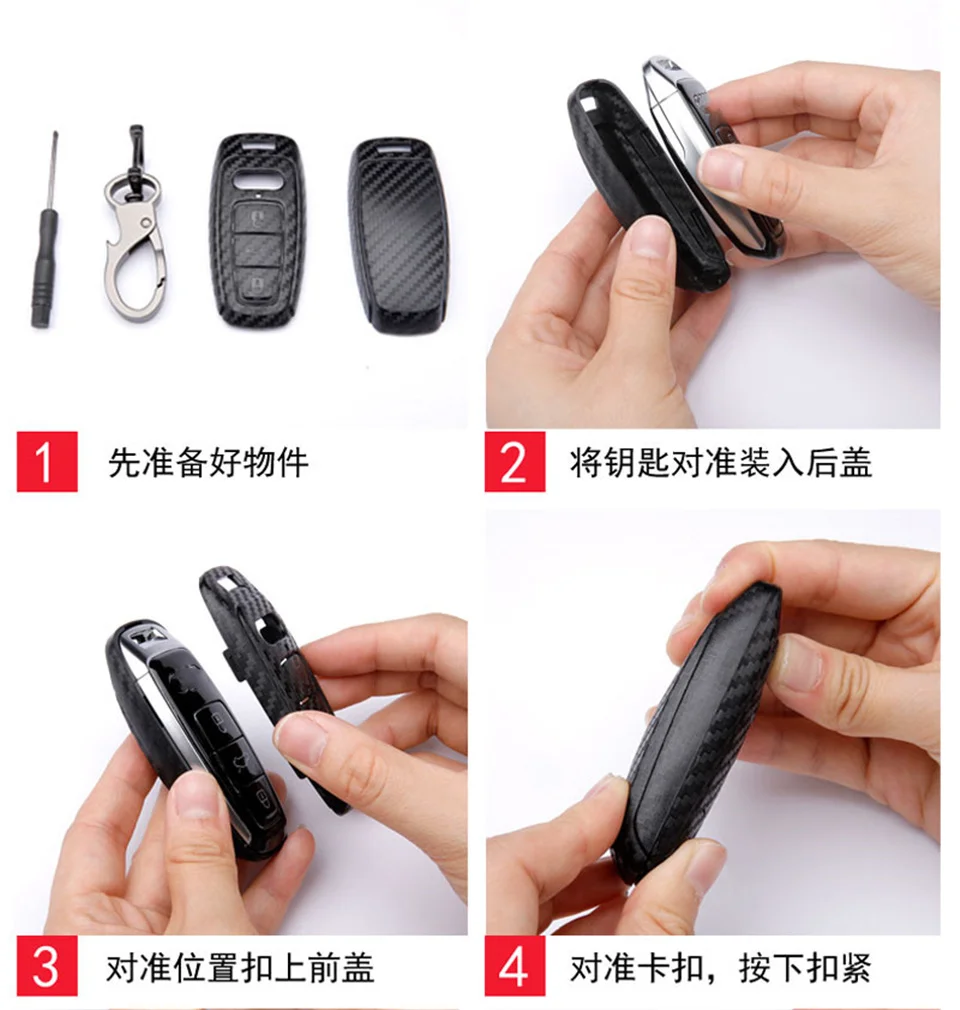 1 先准备好物件

2 将钥匙对准装入后盖

3 对准位置扣上前盖

4 对准卡扣，按下扣紧