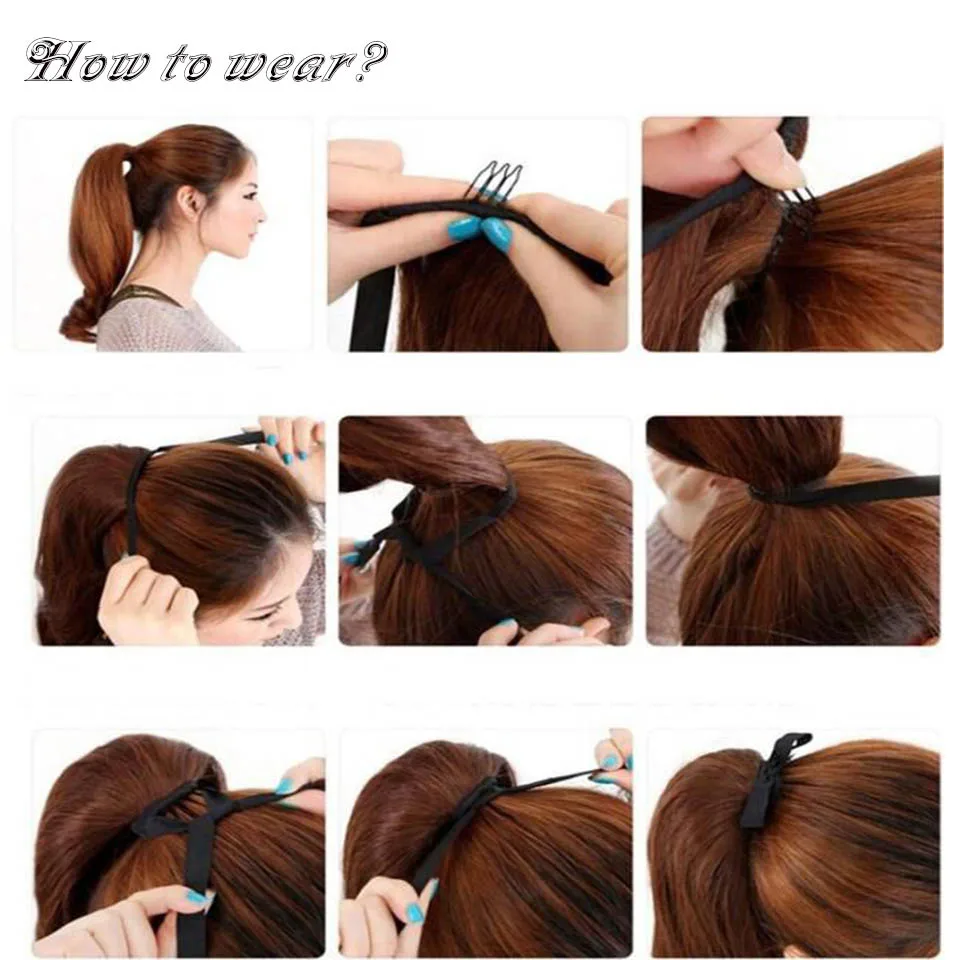 How to wear?