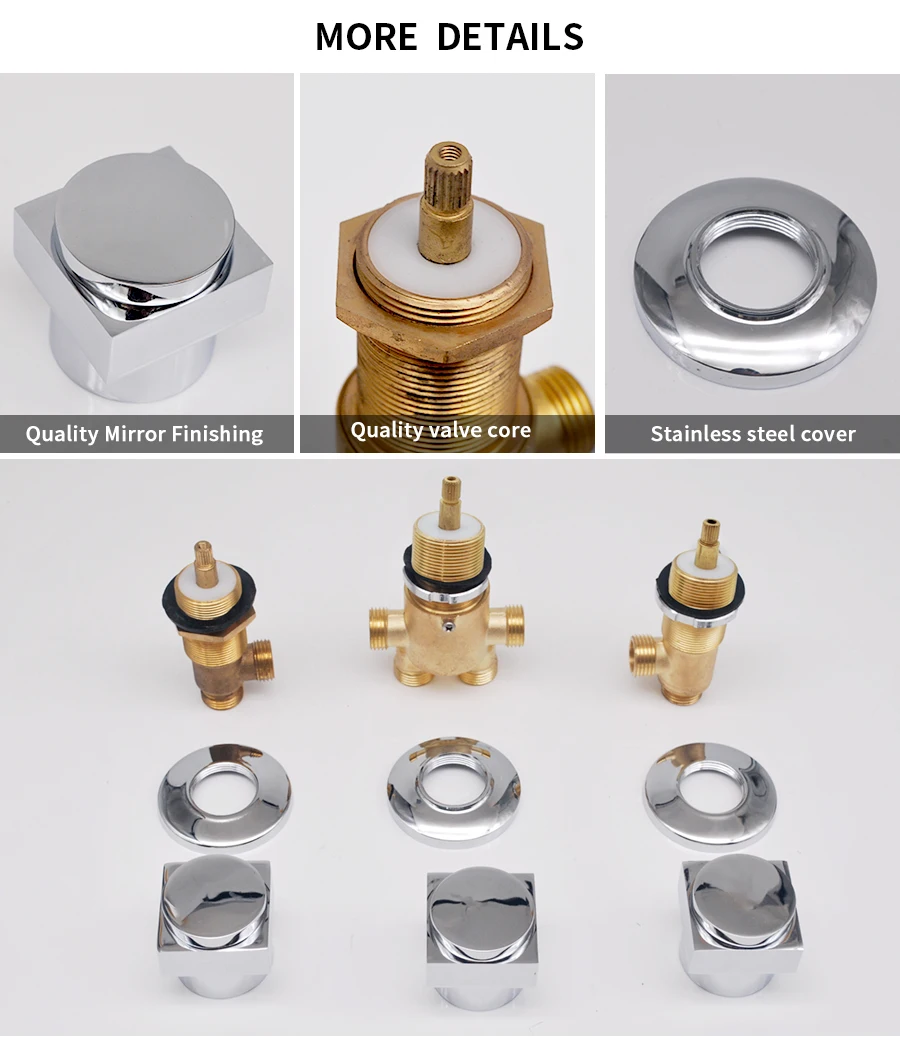 MORE DETAILS

Quality Mirror Finishing

Quality valve core

Stainless steel cover