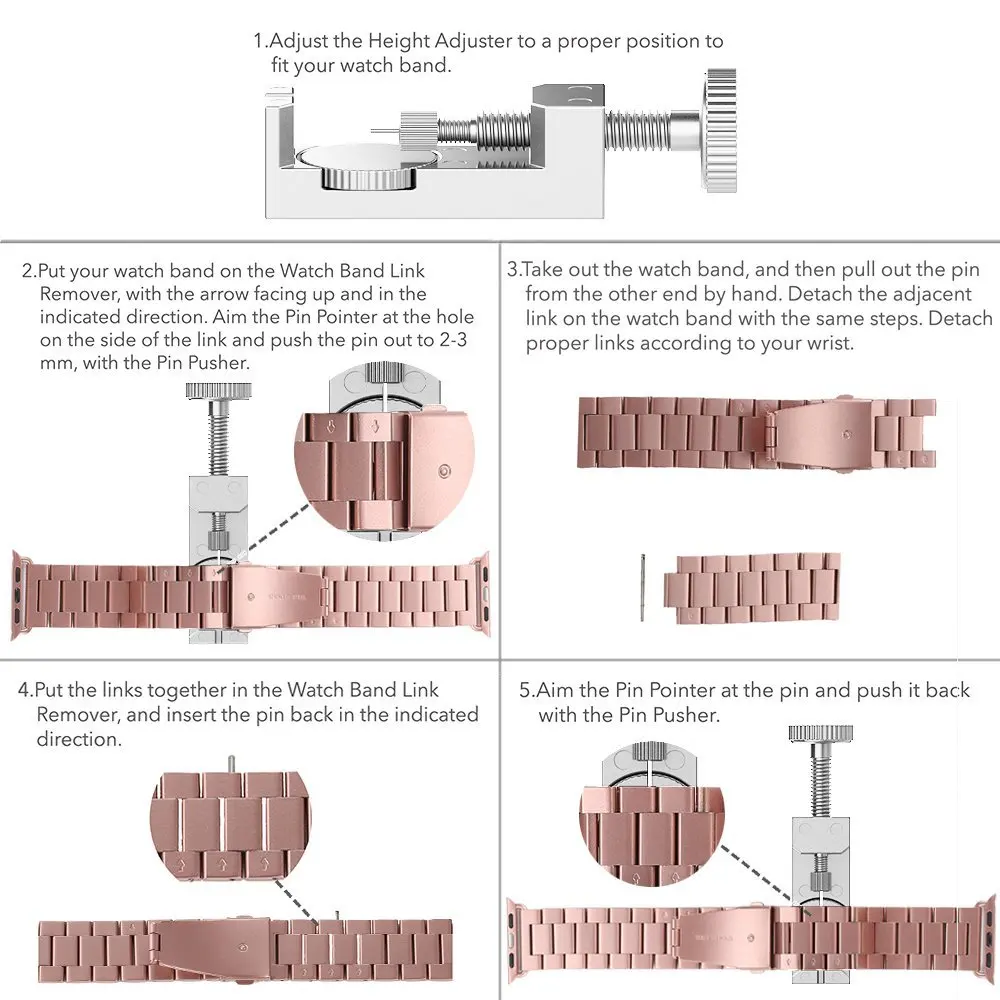 1.Adjust the Height Adjuster to a proper position to fit your watch band.

2.Put your watch band on the Watch Band Link Remover, with the arrow facing up and in the indicated direction. Aim the Pin Pointer at the hole on the side of the link and push the pin out to 2-3 mm, with the Pin Pusher.

3.Take out the watch band, and then pull out the pin from the other end by hand. Detach the adjacent link on the watch band with the same steps. Detach proper links according to your wrist.

4.Put the links together in the Watch Band Link Remover, and insert the pin back in the indicated direction.

5.Aim the Pin Pointer at the pin and push it back with the Pin Pusher.