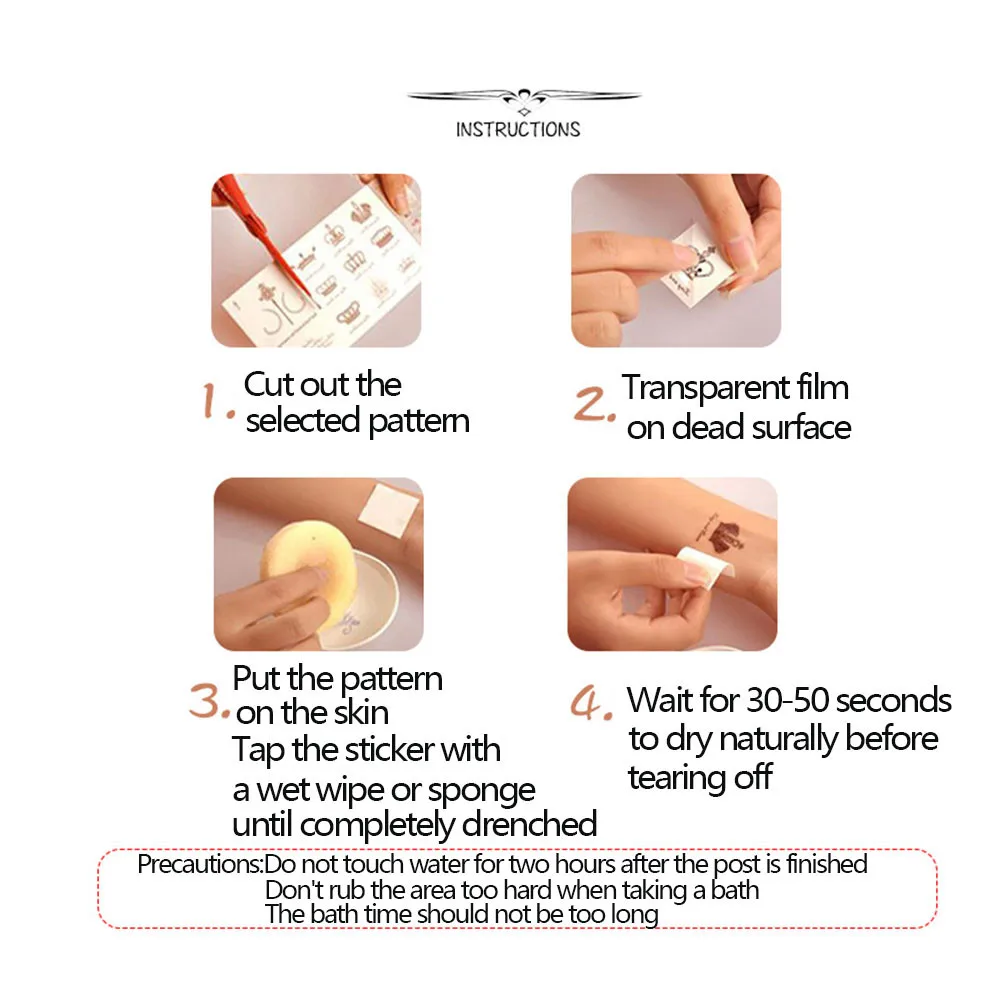 INSTRUCTIONS

1. Cut out the selected pattern

2. Transparent film on dead surface

3. Put the pattern on the skin
Tap the sticker with a wet wipe or sponge until completely drenched

4. Wait for 30-50 seconds to dry naturally before tearing off

Precautions:Do not touch water for two hours after the post is finished
Don't rub the area too hard when taking a bath
The bath time should not be too long