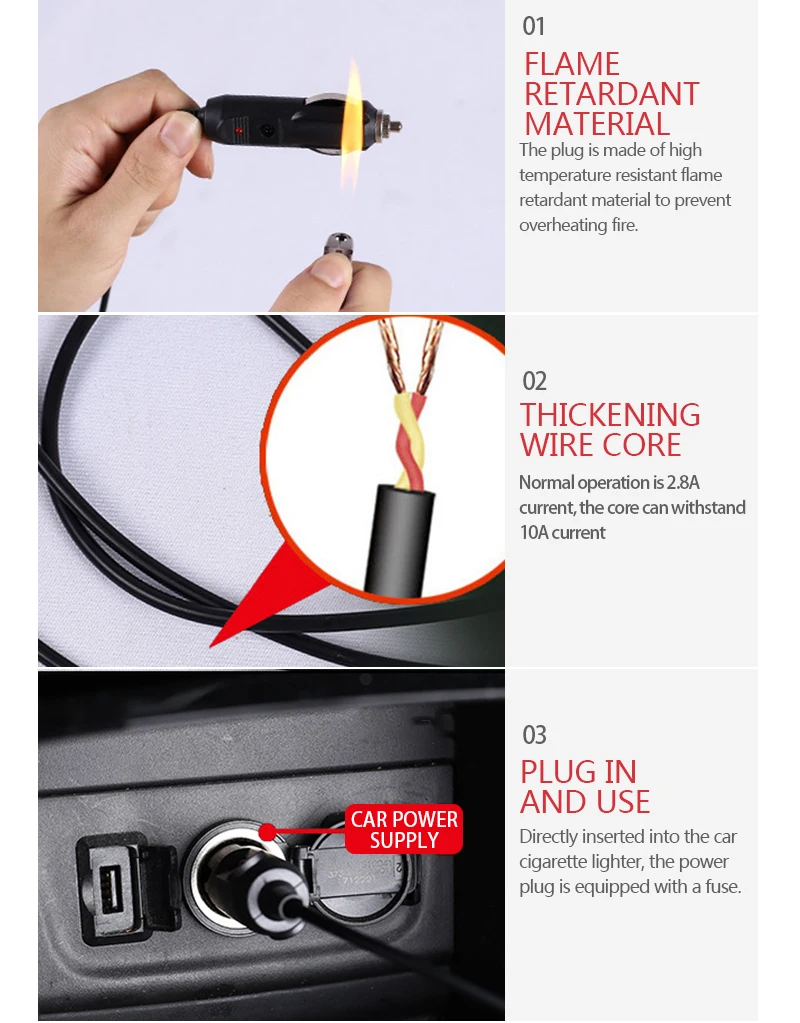 01

FLAME RETARDANT MATERIAL

The plug is made of high temperature resistant flame retardant material to prevent overheating fire.

02

THICKENING WIRE CORE

Normal operation is 2.8A current, the core can withstand 10A current

CAR POWER SUPPLY

03

PLUG IN AND USE

Directly inserted into the car cigarette lighter, the power plug is equipped with a fuse.