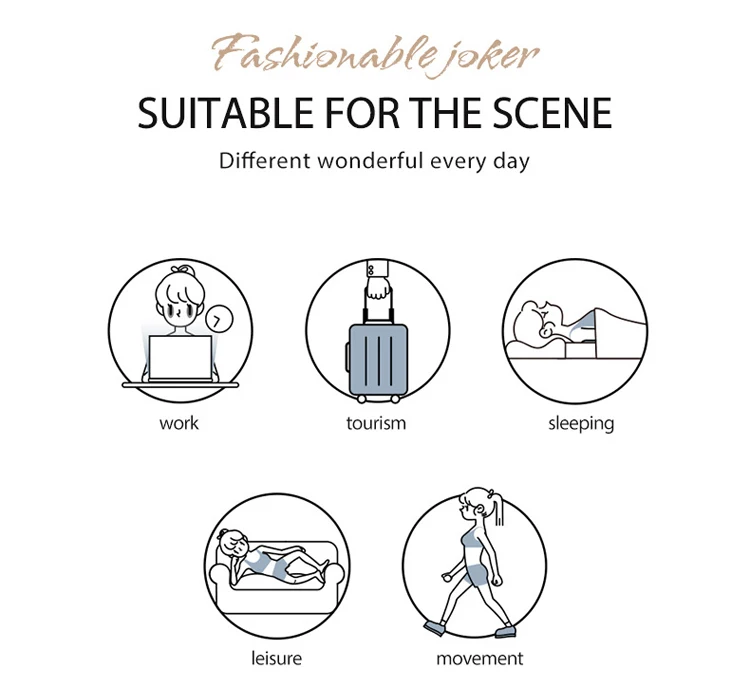 Fashionable joker

SUITABLE FOR THE SCENE

Different wonderful every day

work

tourism

sleeping

leisure

movement