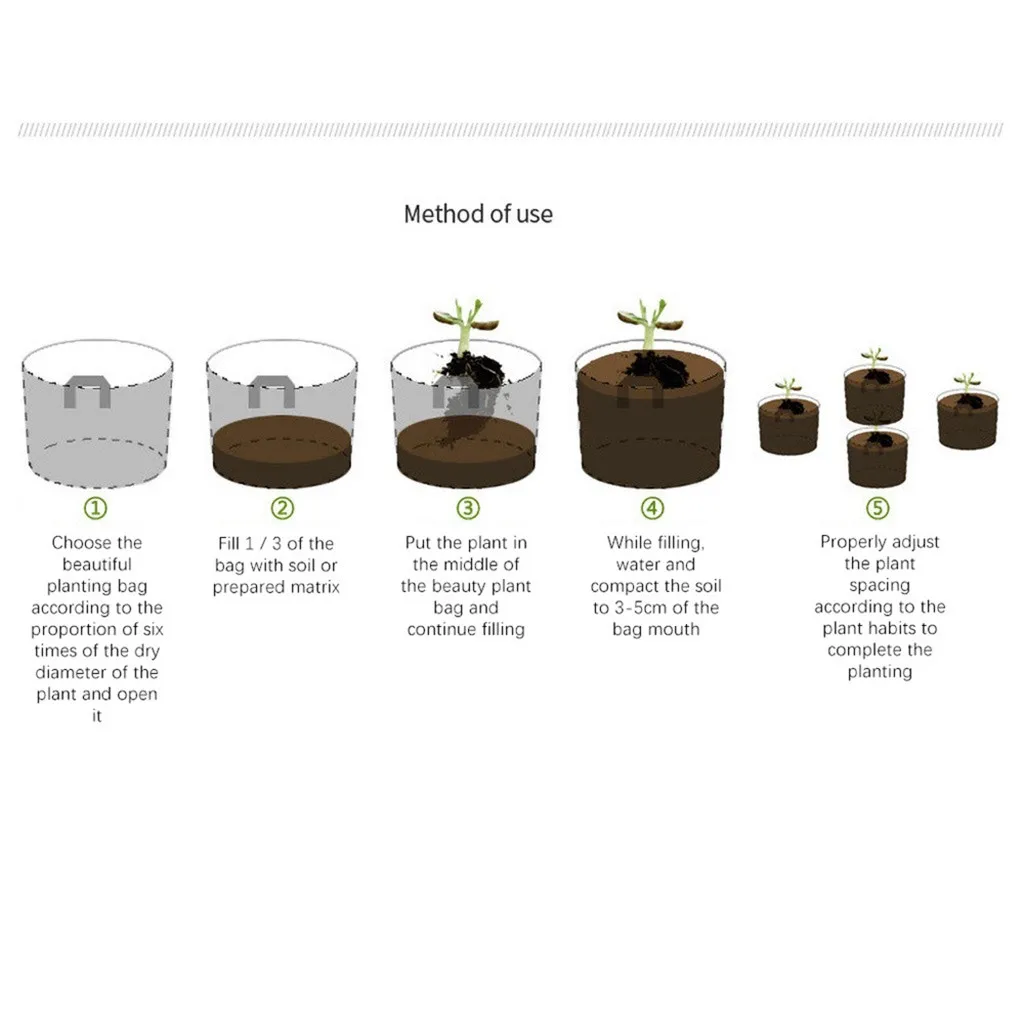 Method of use

①
Choose the beautiful planting bag according to the proportion of six times of the dry diameter of the plant and open it

②
Fill 1 / 3 of the bag with soil or prepared matrix

③
Put the plant in the middle of the beauty plant bag and continue filling

④
While filling, water and compact the soil to 3-5cm of the bag mouth

⑤
Properly adjust the plant spacing according to the plant habits to complete the planting