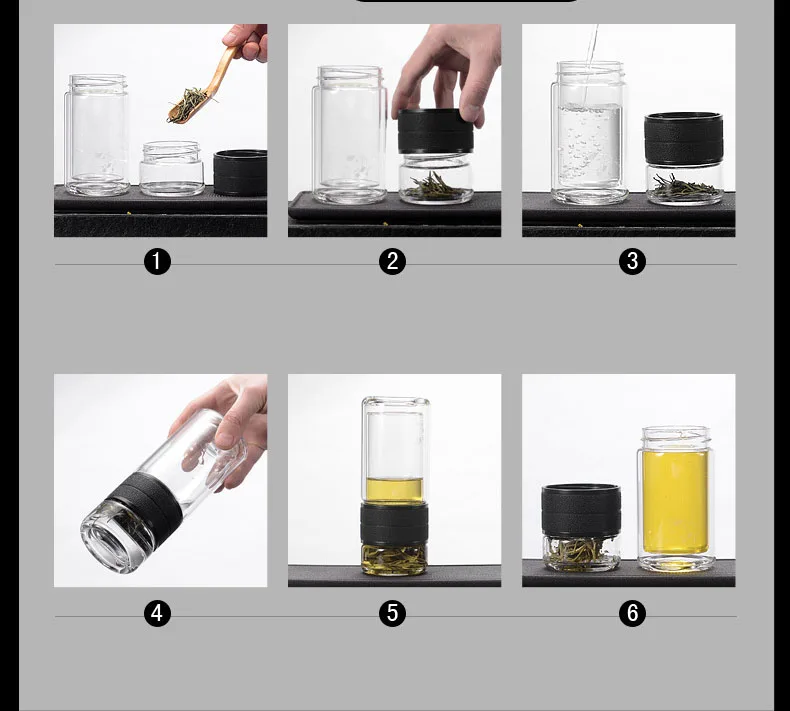 1

2

3

4

5

6