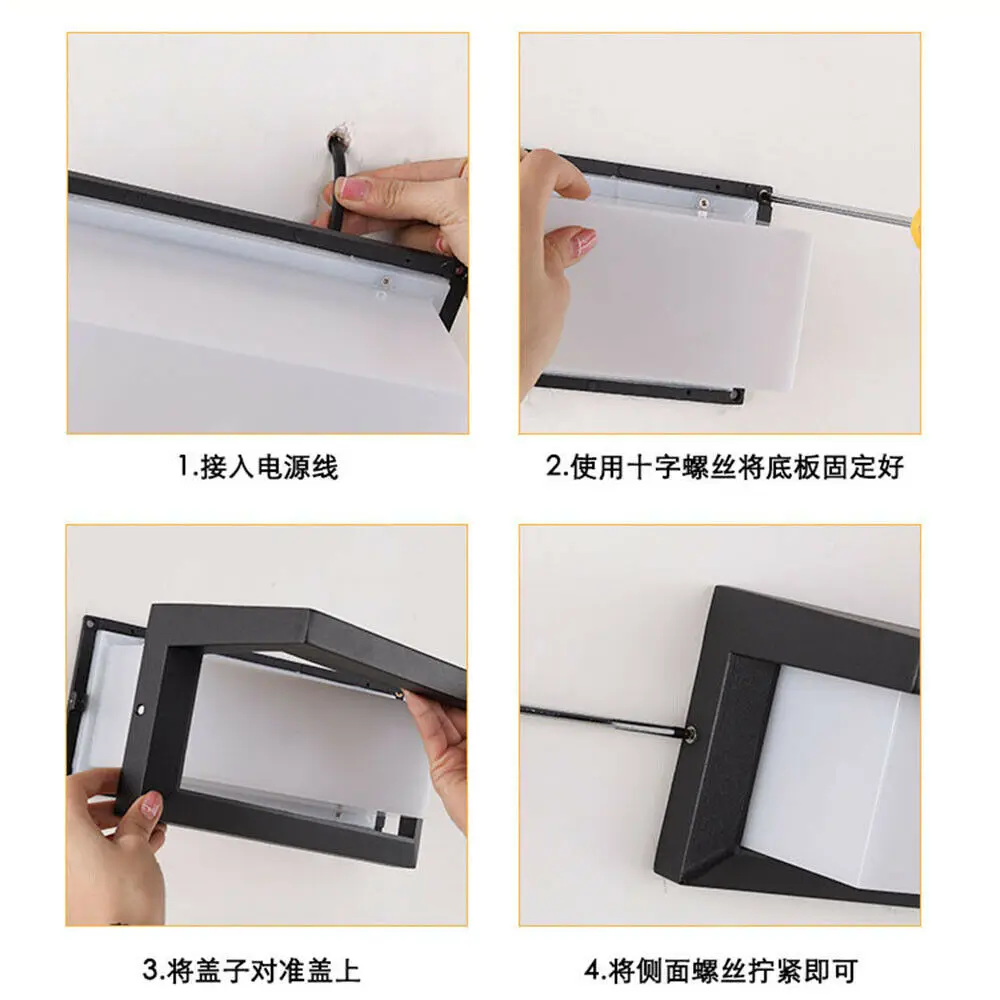 1.接入电源线

2.使用十字螺丝将底板固定好

3.将盖子对准盖上

4.将侧面螺丝拧紧即可