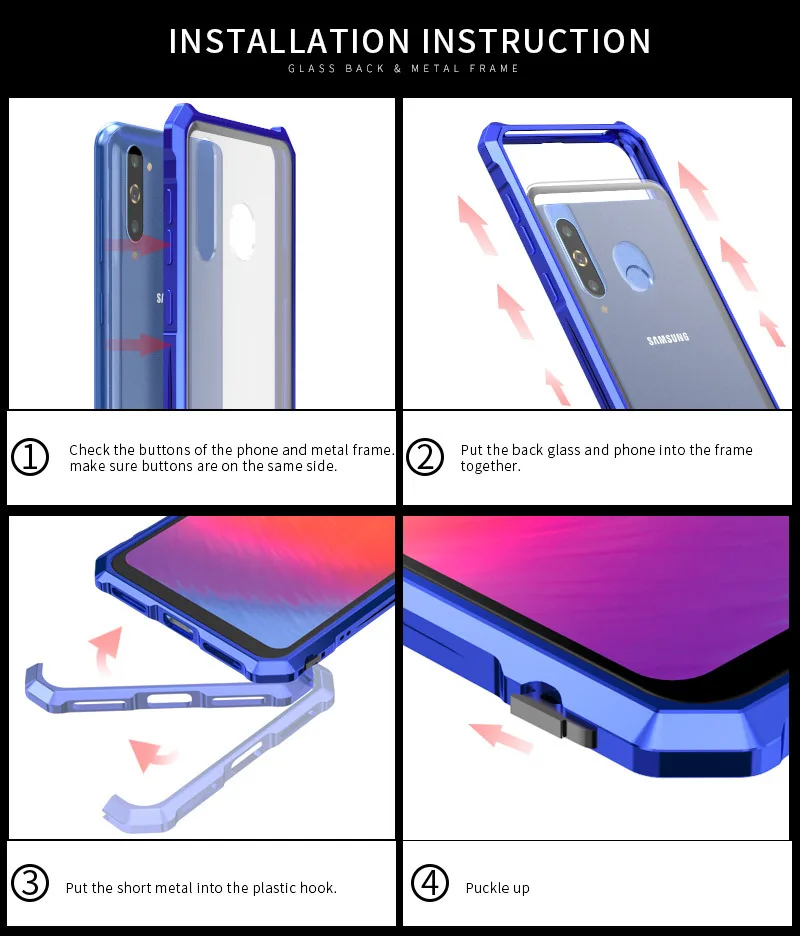 INSTALLATION INSTRUCTION
GLASS BACK & METAL FRAME

SAMSUNG

① Check the buttons of the phone and metal frame. make sure buttons are on the same side.

② Put the back glass and phone into the frame together.

③ Put the short metal into the plastic hook.

④ Puckle up