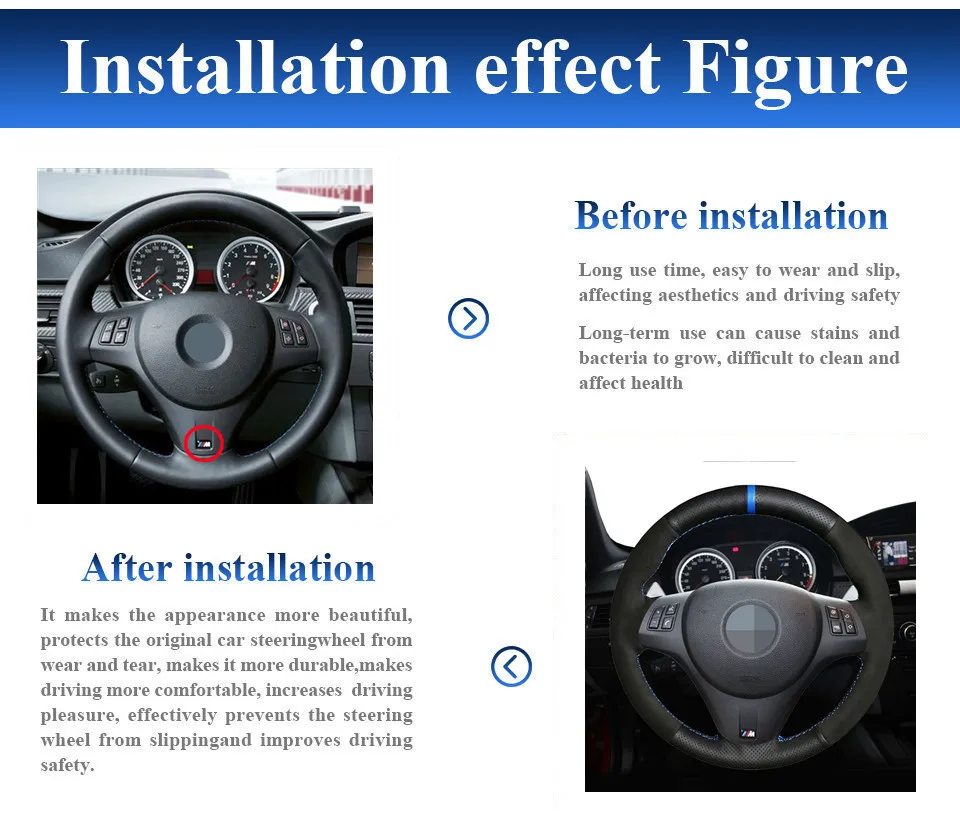 Installation effect Figure

Before installation

Long use time, easy to wear and slip, affecting aesthetics and driving safety

Long-term use can cause stains and bacteria to grow, difficult to clean and affect health

After installation

It makes the appearance more beautiful, protects the original car steeringwheel from wear and tear, makes it more durable,makes driving more comfortable, increases driving pleasure, effectively prevents the steering wheel from slippingand improves driving safety.