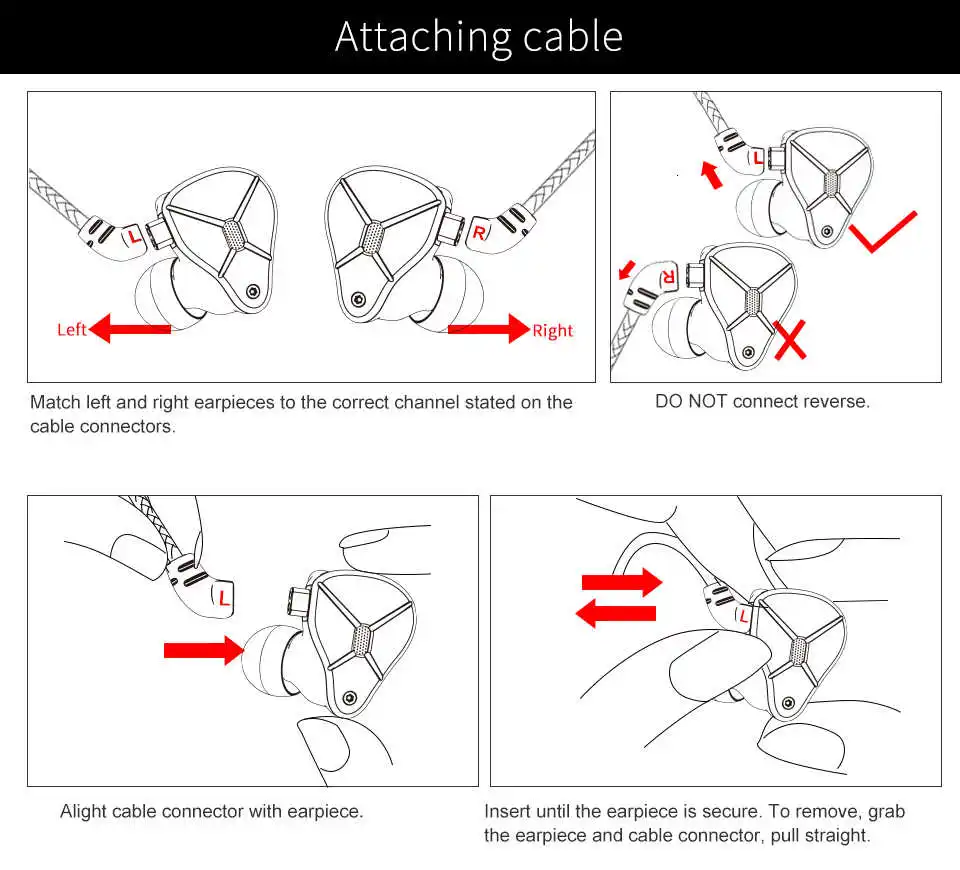 Attaching cable

L

R

Left

Right

Match left and right earpieces to the correct channel stated on the cable connectors.

L

R

DO NOT connect reverse.

L

Alight cable connector with earpiece.

L

Insert until the earpiece is secure. To remove, grab the earpiece and cable connector, pull straight.