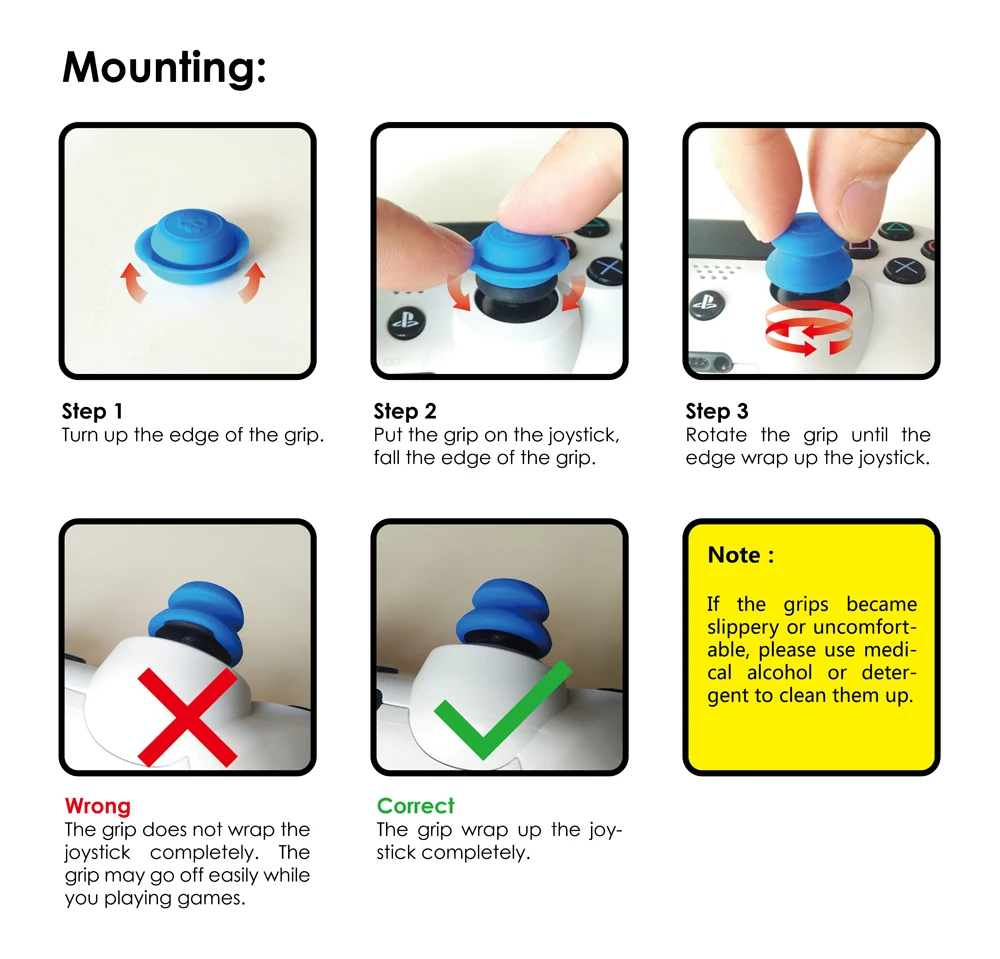 Mounting:

Step 1
Turn up the edge of the grip.

Step 2
Put the grip on the joystick, fall the edge of the grip.

Step 3
Rotate the grip until the edge wrap up the joystick.

Wrong
The grip does not wrap the joystick completely. The grip may go off easily while you playing games.

Correct
The grip wrap up the joystick completely.

Note :
If the grips became slippery or uncomfortable, please use medical alcohol or detergent to clean them up.