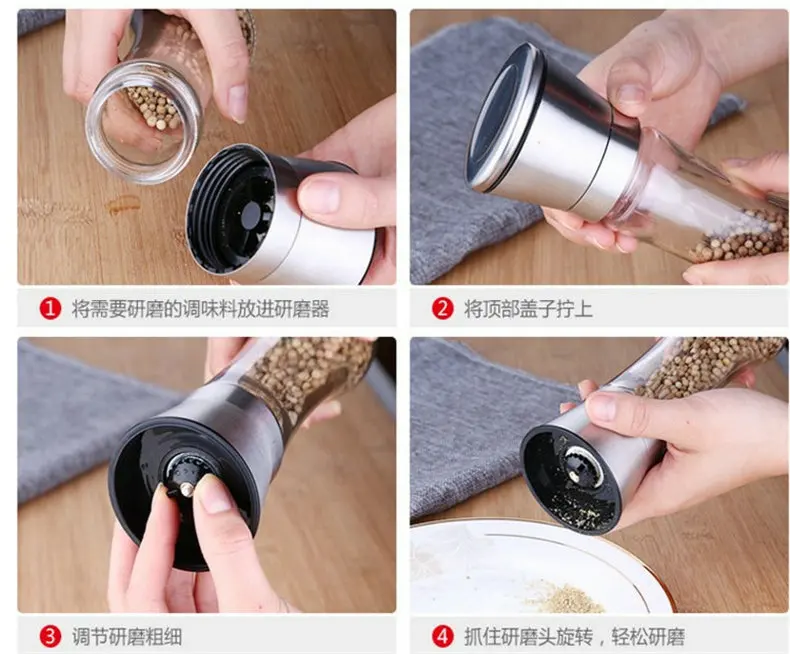 1 将需要研磨的调味料放进研磨器

2 将顶部盖子拧上

3 调节研磨粗细

4 抓住研磨头旋转，轻松研磨