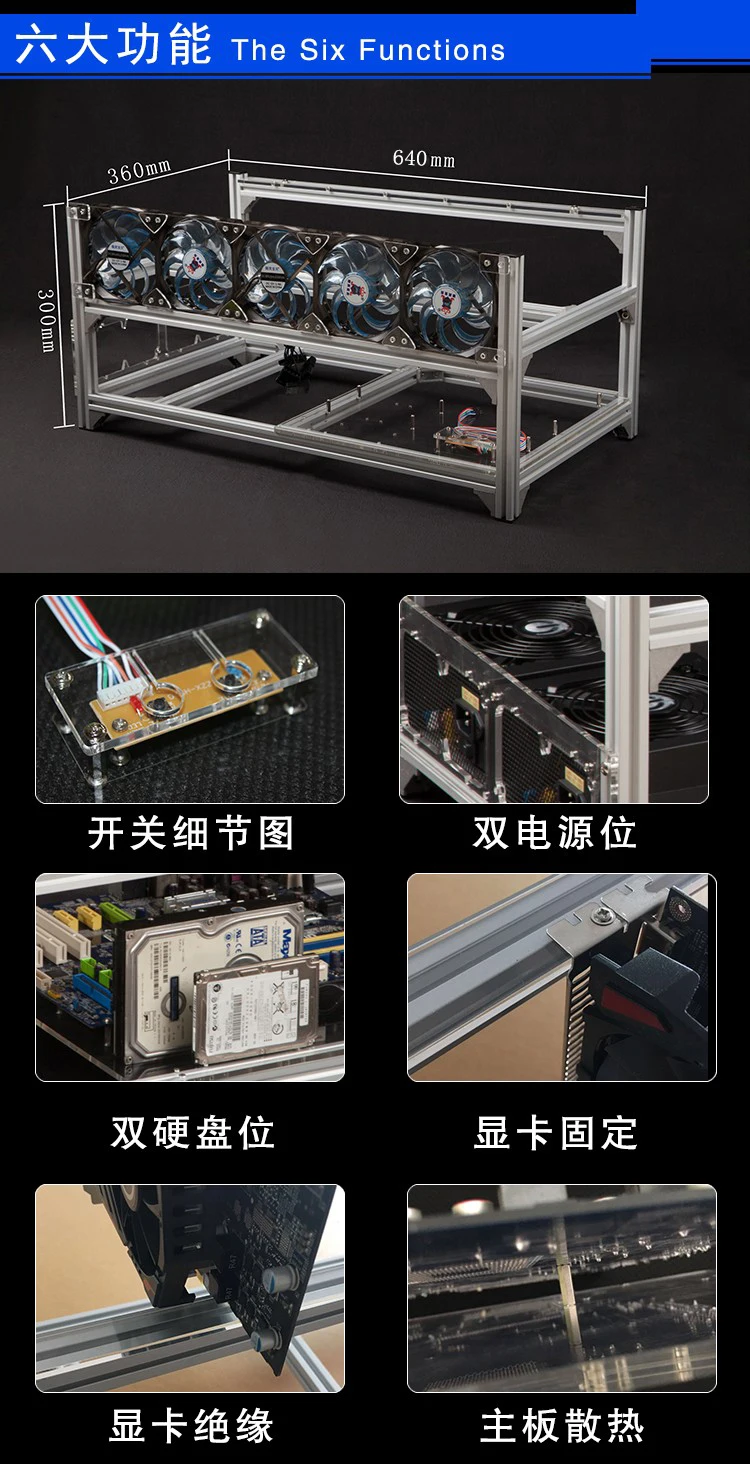 六大功能 The Six Functions

360mm

640mm

300mm

开关细节图

双电源位

双硬盘位

显卡固定

显卡绝缘

主板散热