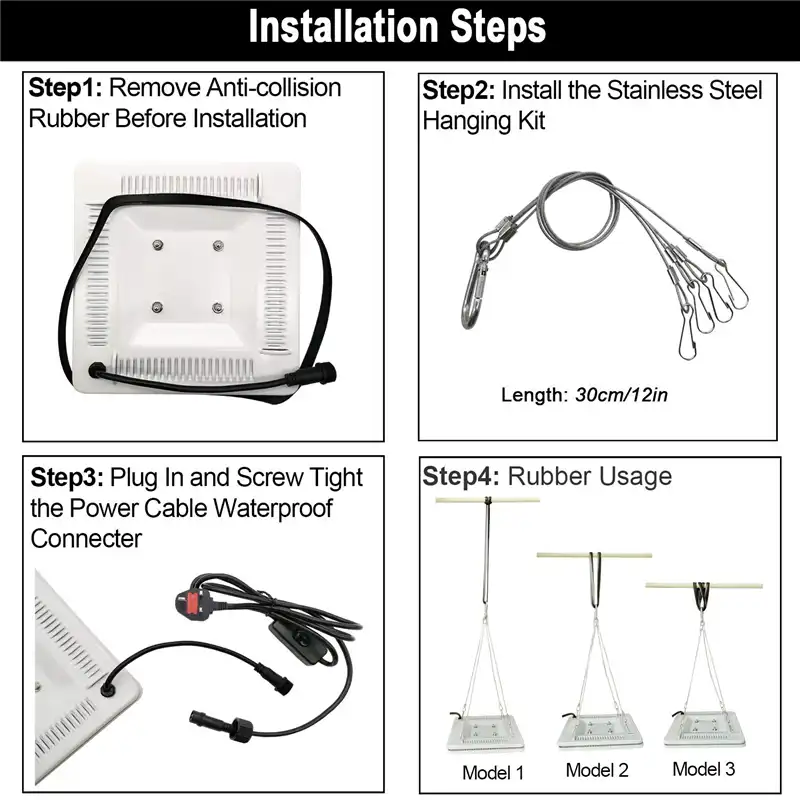 Installation Steps

Step1: Remove Anti-collision Rubber Before Installation

Step2: Install the Stainless Steel Hanging Kit

Length: 30cm/12in

Step3: Plug In and Screw Tight the Power Cable Waterproof Connecter

Step4: Rubber Usage

Model 1

Model 2

Model 3