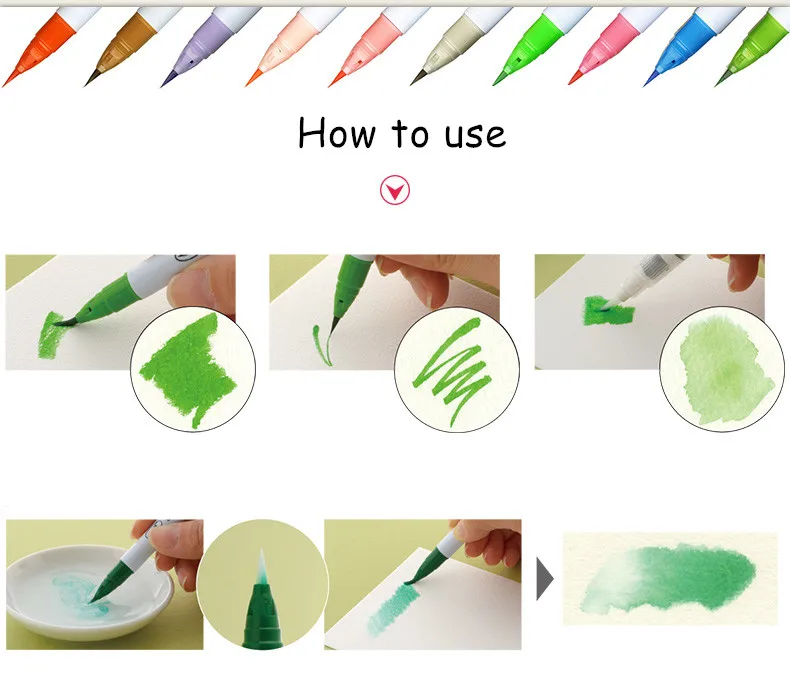 How to use