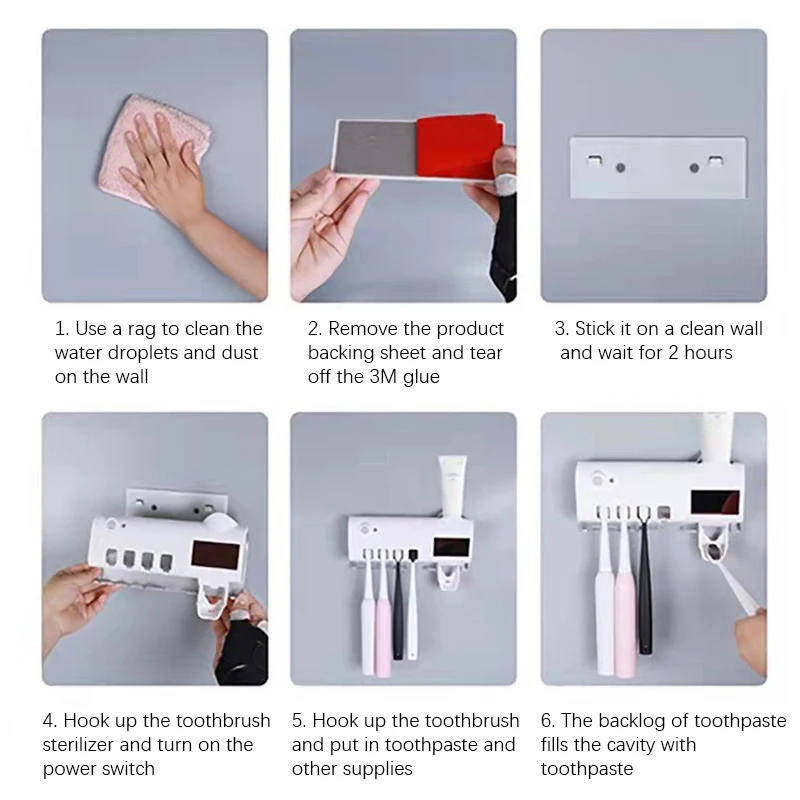 1. Use a rag to clean the water droplets and dust on the wall

2. Remove the product backing sheet and tear off the 3M glue

3. Stick it on a clean wall and wait for 2 hours

4. Hook up the toothbrush sterilizer and turn on the power switch

5. Hook up the toothbrush and put in toothpaste and other supplies

6. The backlog of toothpaste fills the cavity with toothpaste