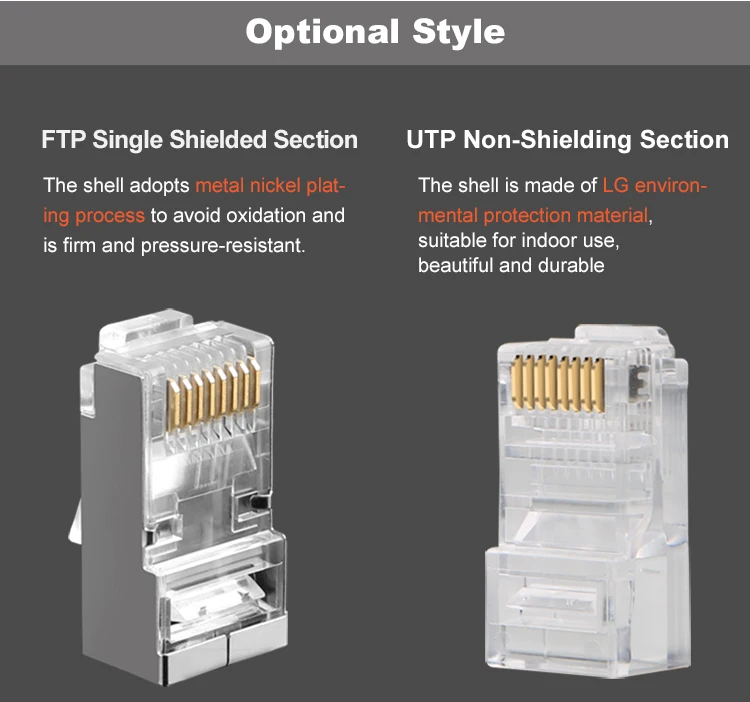 Optional Style

FTP Single Shielded Section

The shell adopts metal nickel plating process to avoid oxidation and is firm and pressure-resistant.

UTP Non-Shielding Section

The shell is made of LG environmental protection material, suitable for indoor use, beautiful and durable