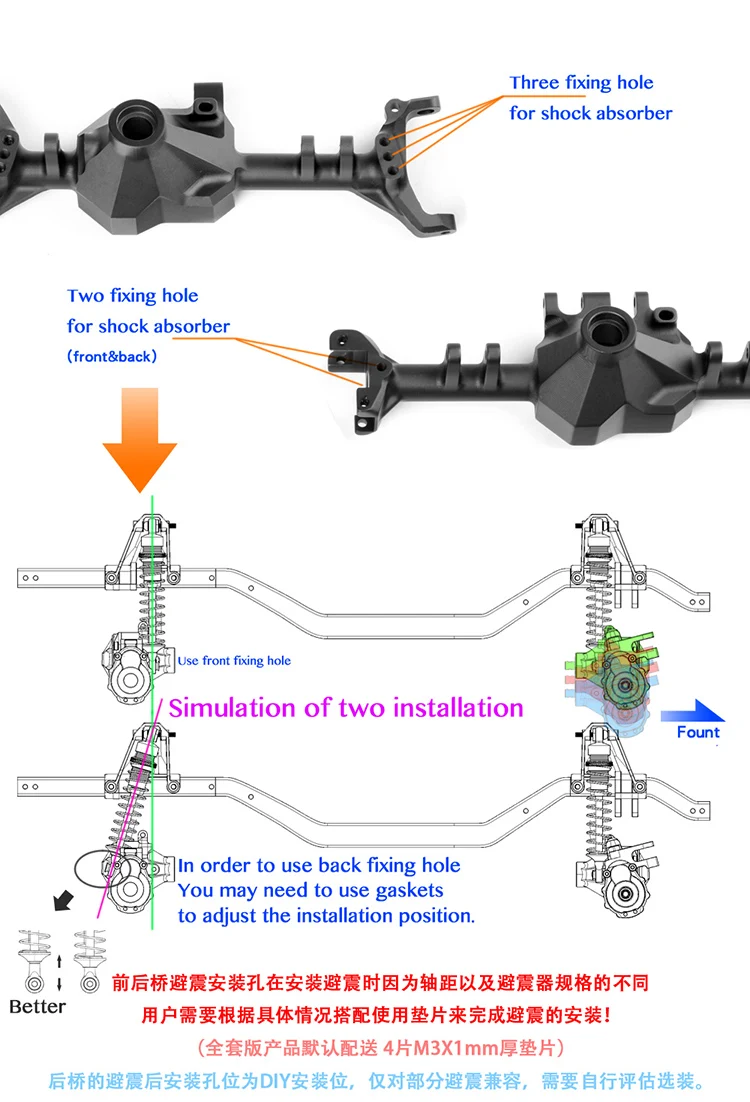 Three fixing hole
for shock absorber

Two fixing hole
for shock absorber
(front&back)

Use front fixing hole

Simulation of two installation

Fount

In order to use back fixing hole
You may need to use gaskets
to adjust the installation position.

Better

前后桥避震安装孔在安装避震时因为轴距以及避震器规格的不同
用户需要根据具体情况搭配使用垫片来完成避震的安装!
(全套版产品默认配送 4片M3X1mm厚垫片)
后桥的避震后安装孔位为DIY安装位，仅对部分避震兼容，需要自行评估选装。