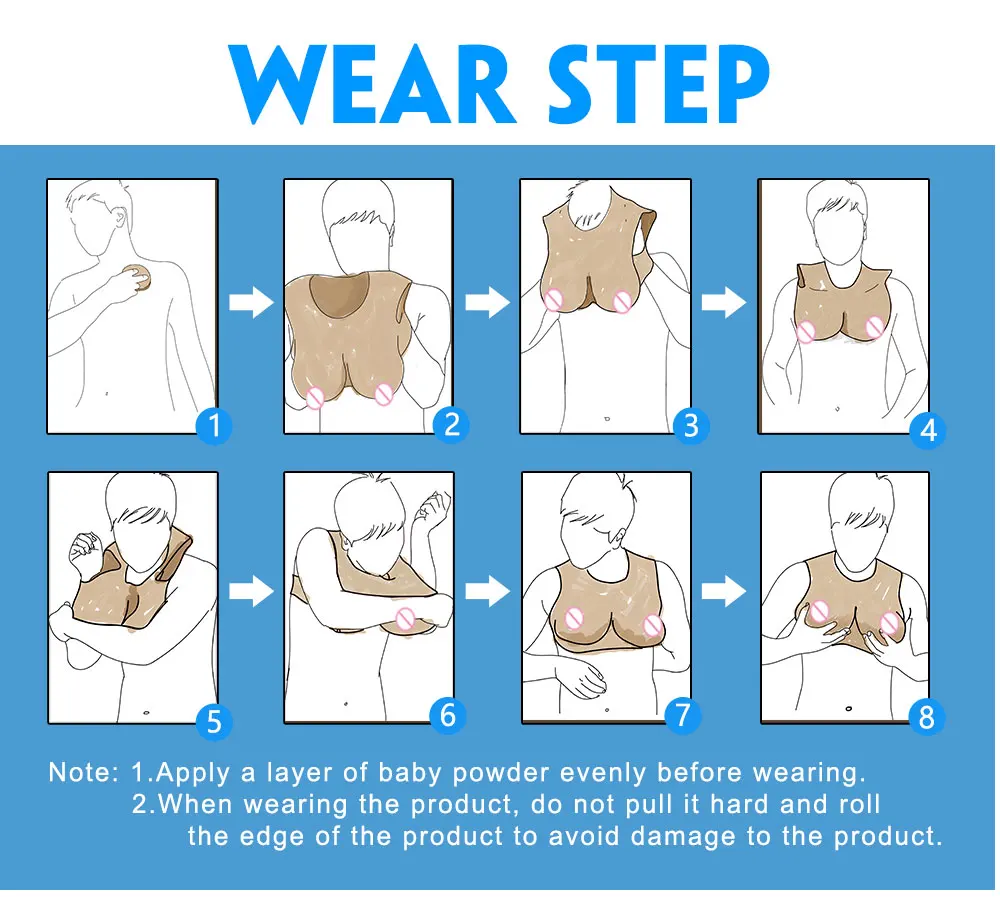 WEAR STEP

1

2

3

4

5

6

7

8

Note: 1.Apply a layer of baby powder evenly before wearing.
2.When wearing the product, do not pull it hard and roll the edge of the product to avoid damage to the product.