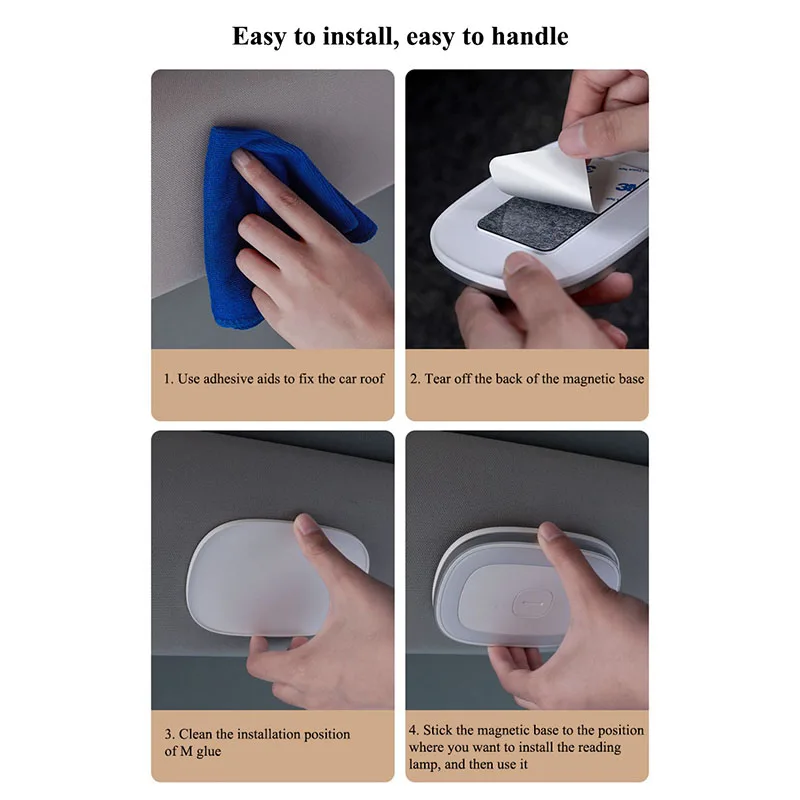 Easy to install, easy to handle

3M

1. Use adhesive aids to fix the car roof

2. Tear off the back of the magnetic base

3. Clean the installation position of M glue

4. Stick the magnetic base to the position where you want to install the reading lamp, and then use it