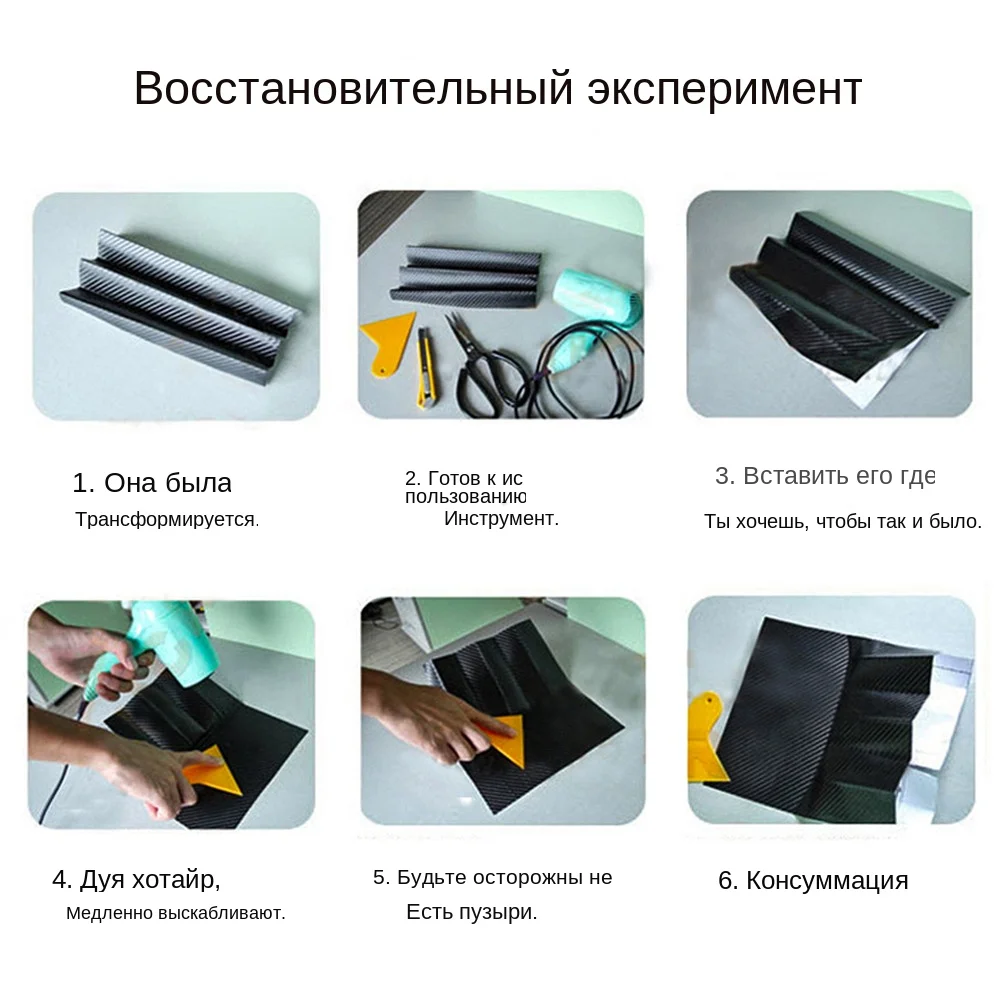 Восстановительный эксперимент

1. Она была
Трансформируется.

2. Готов к ис пользованию
Инструмент.

3. Вставить его где
Ты хочешь, чтобы так и было.

4. Дуя хотайр,
Медленно выскабливают.

5. Будьте осторожны не
Есть пузыри.

6. Консуммация