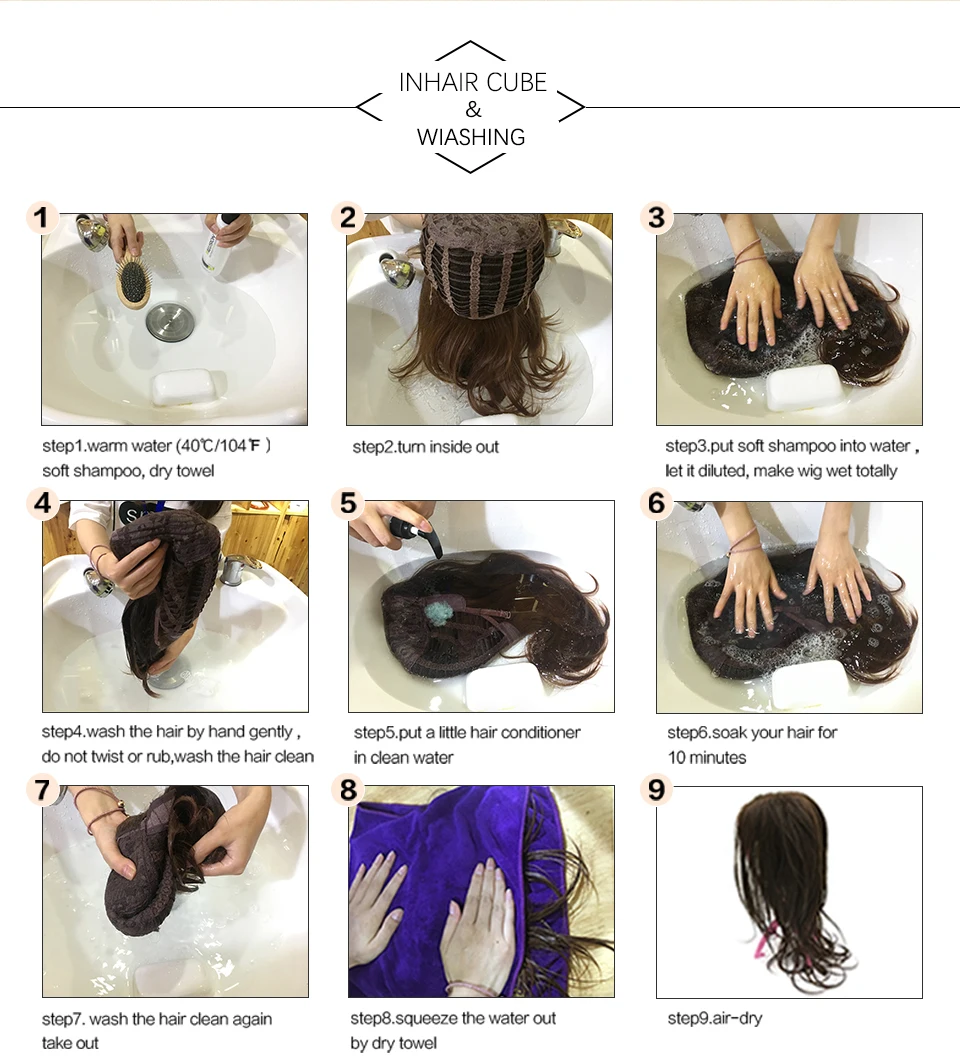 INHAIR CUBE
&
WIASHING

1

step1.warm water (40℃/104℉)
soft shampoo, dry towel

2

step2.turn inside out

3

step3.put soft shampoo into water , let it diluted, make wig wet totally

4

step4.wash the hair by hand gently , do not twist or rub,wash the hair clean

5

step5.put a little hair conditioner in clean water

6

step6.soak your hair for 10 minutes

7

step7. wash the hair clean again take out

8

step8.squeeze the water out by dry towel

9

step9.air-dry