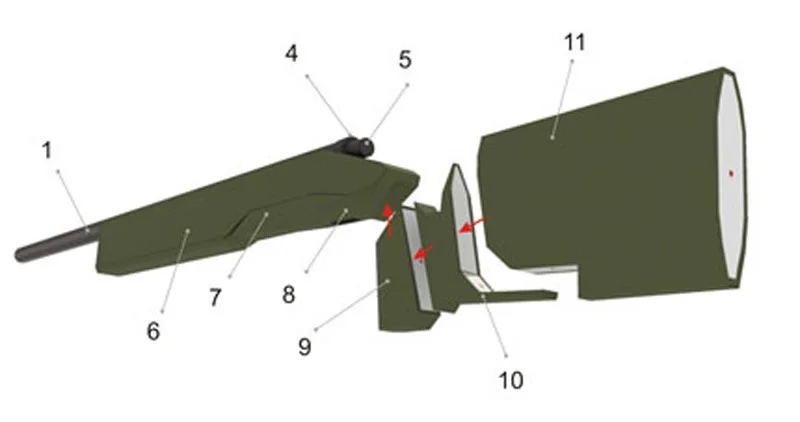 4
5
11
1
6
7
8
9
10