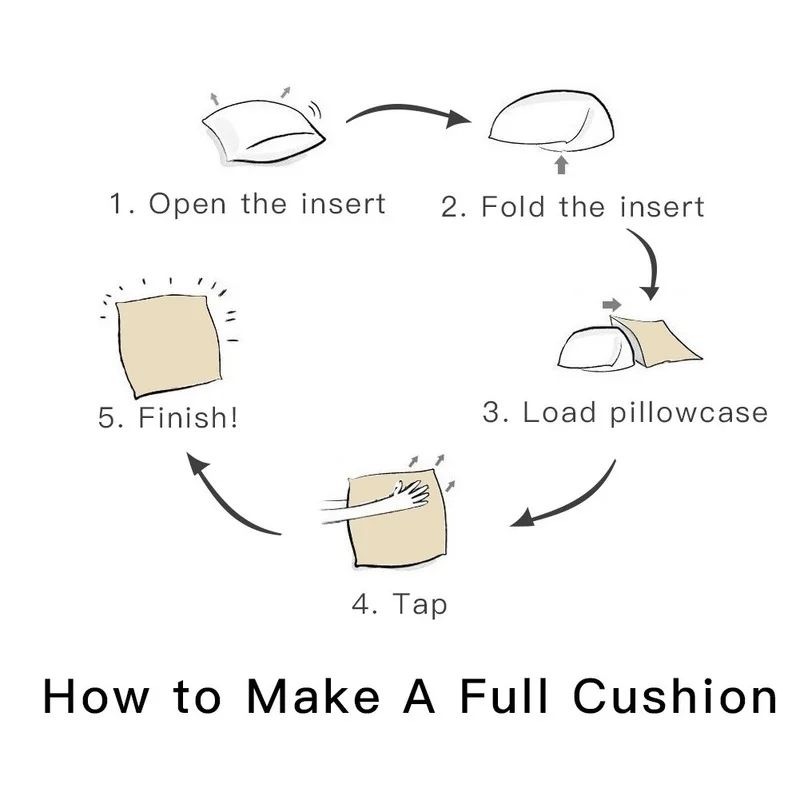 1. Open the insert

2. Fold the insert

3. Load pillowcase

4. Tap

5. Finish!

How to Make A Full Cushion