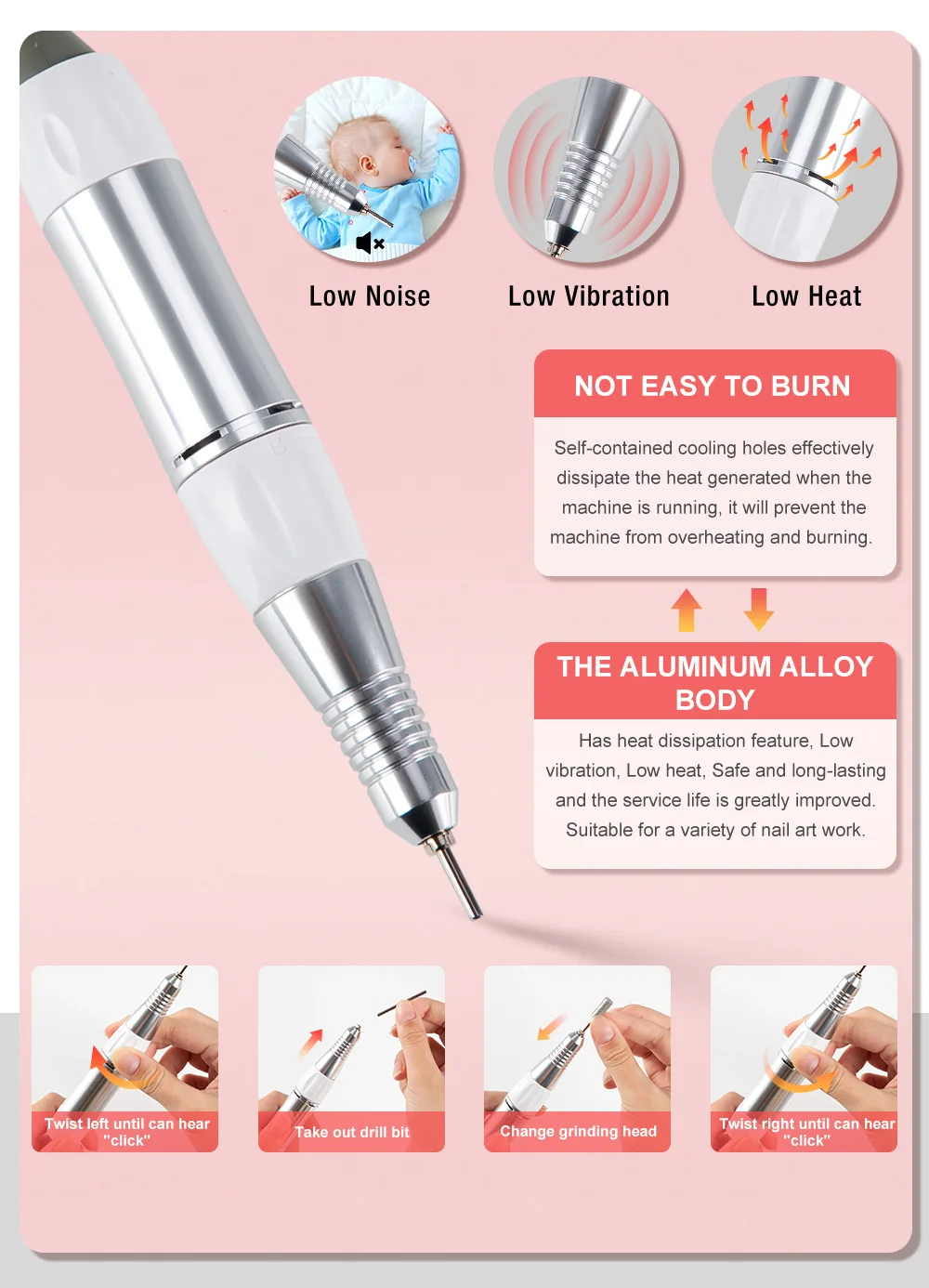 Low Noise

Low Vibration

Low Heat

NOT EASY TO BURN

Self-contained cooling holes effectively dissipate the heat generated when the machine is running, it will prevent the machine from overheating and burning.

THE ALUMINUM ALLOY BODY

Has heat dissipation feature, Low vibration, Low heat, Safe and long-lasting and the service life is greatly improved. Suitable for a variety of nail art work.

Twist left until can hear "click"

Take out drill bit

Change grinding head

Twist right until can hear "click"