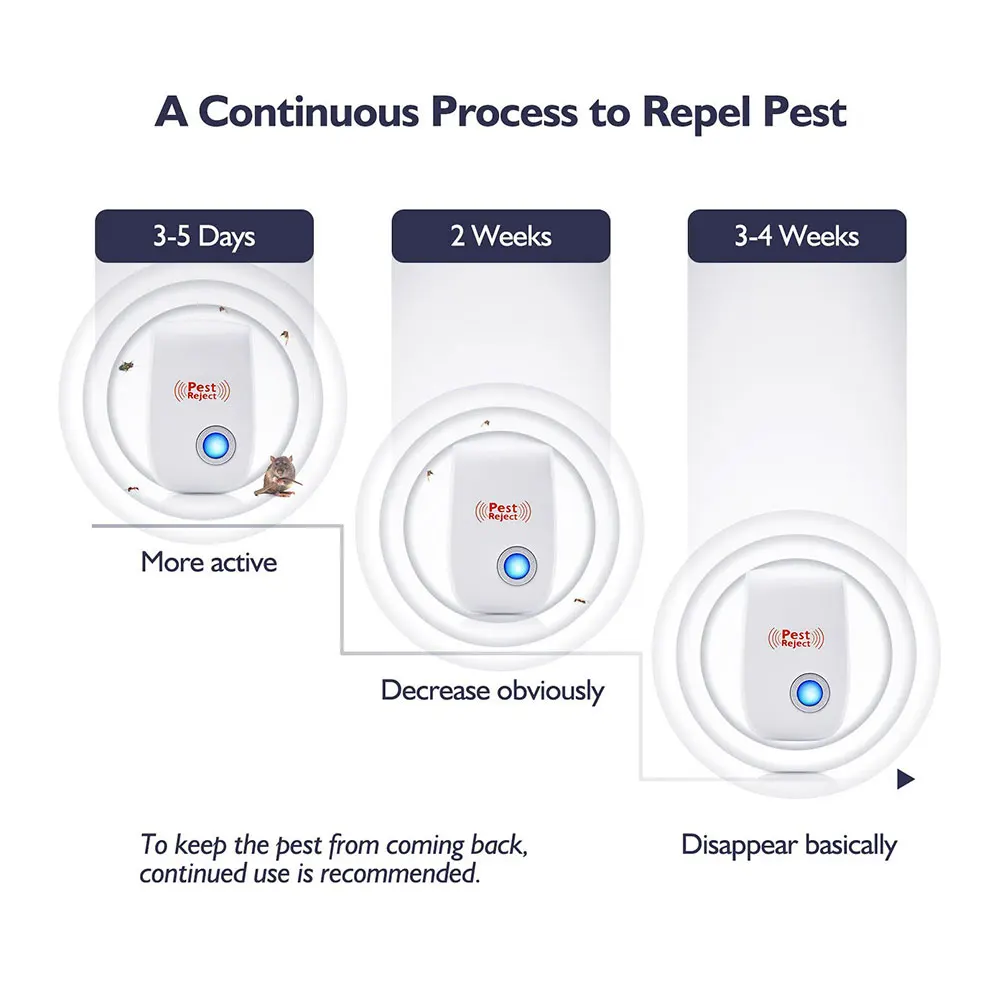 A Continuous Process to Repel Pest

3-5 Days

Pest Reject

More active

2 Weeks

Pest Reject

Decrease obviously

3-4 Weeks

Pest Reject

Disappear basically

To keep the pest from coming back, continued use is recommended.