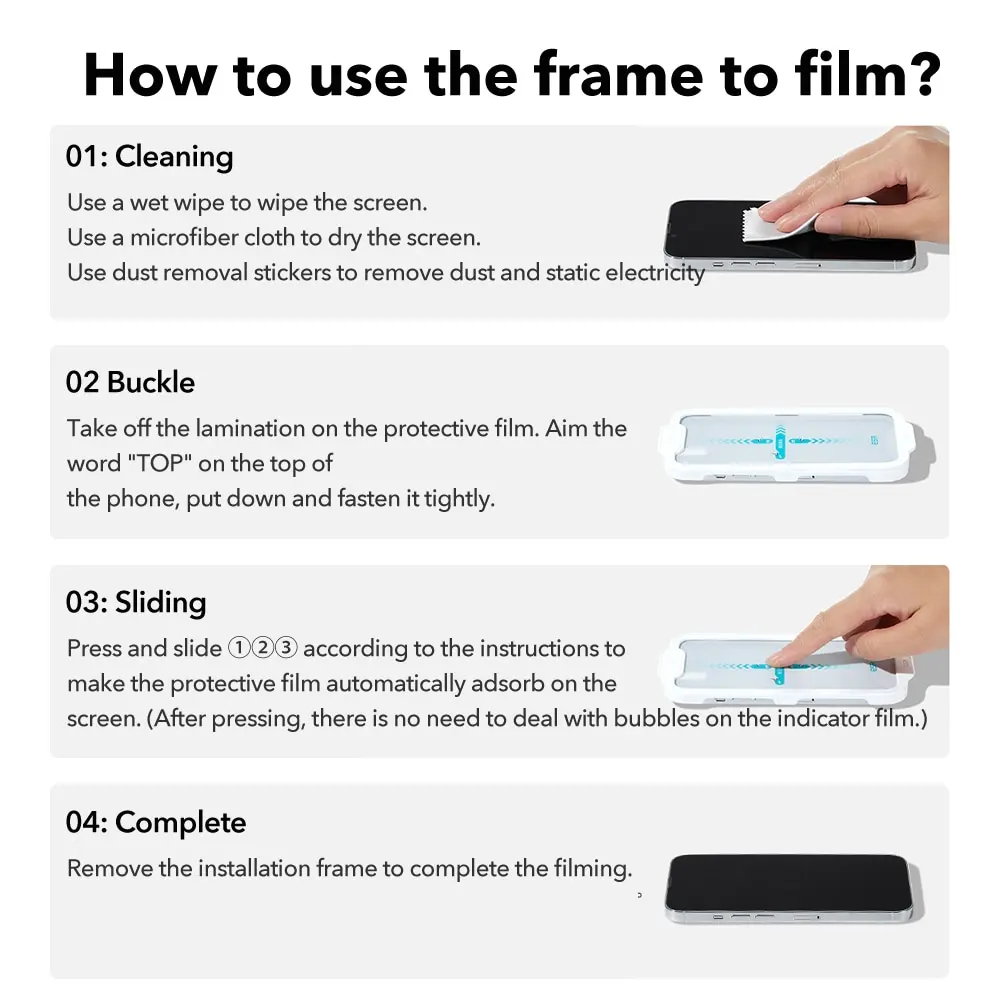 How to use the frame to film?

01: Cleaning

Use a wet wipe to wipe the screen.
Use a microfiber cloth to dry the screen.
Use dust removal stickers to remove dust and static electricity

02 Buckle

Take off the lamination on the protective film. Aim the word "TOP" on the top of
the phone, put down and fasten it tightly.

03: Sliding

Press and slide ①②③ according to the instructions to make the protective film automatically adsorb on the screen. (After pressing, there is no need to deal with bubbles on the indicator film.)

04: Complete

Remove the installation frame to complete the filming.