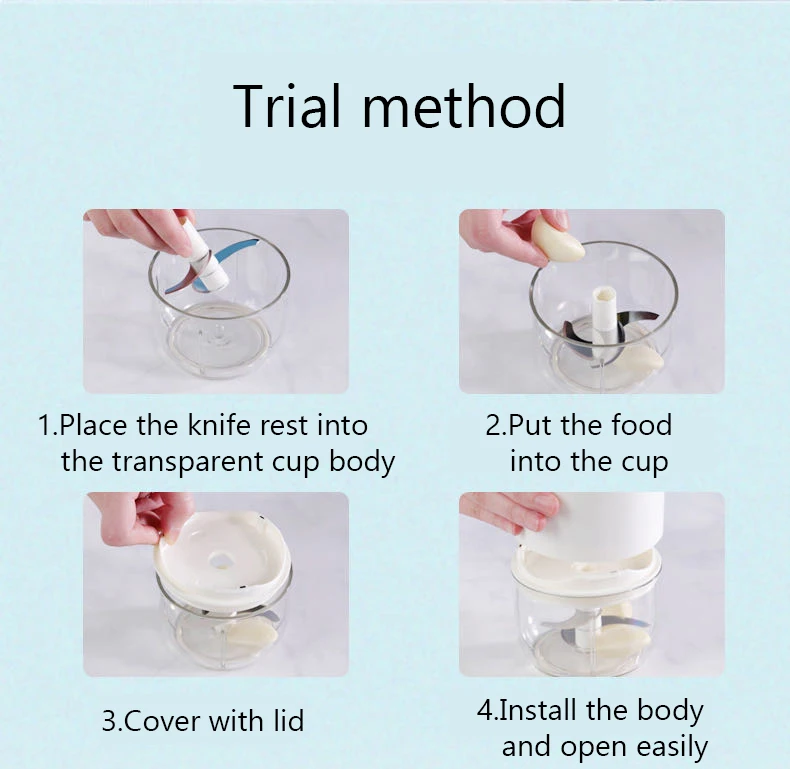 Trial method

1.Place the knife rest into the transparent cup body

2.Put the food into the cup

3.Cover with lid

4.Install the body and open easily