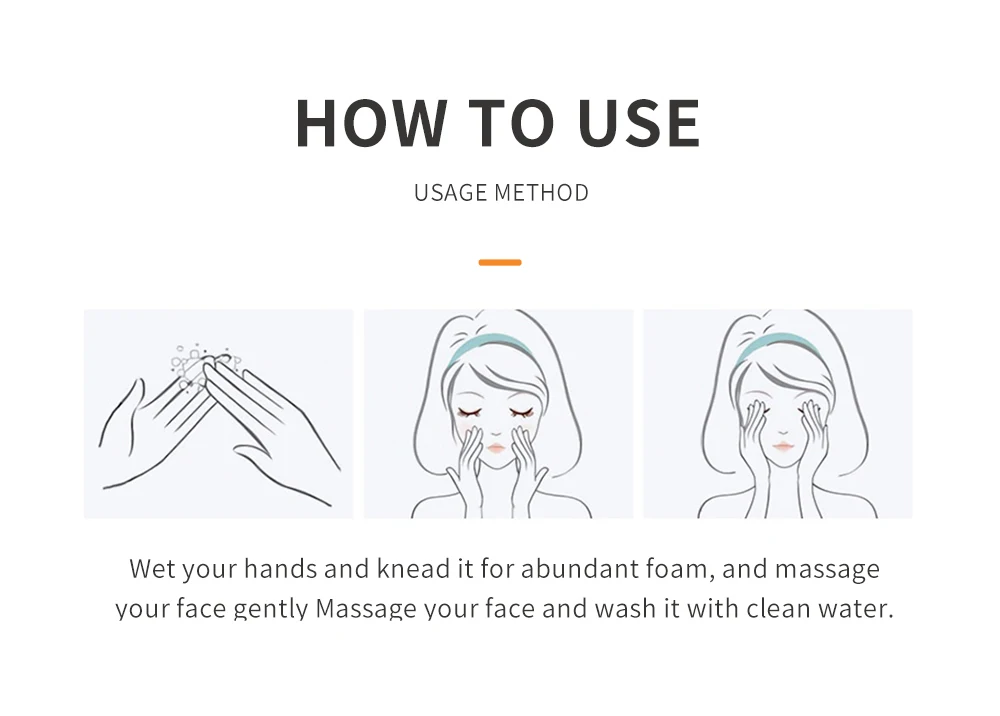 HOW TO USE

USAGE METHOD

Wet your hands and knead it for abundant foam, and massage your face gently Massage your face and wash it with clean water.