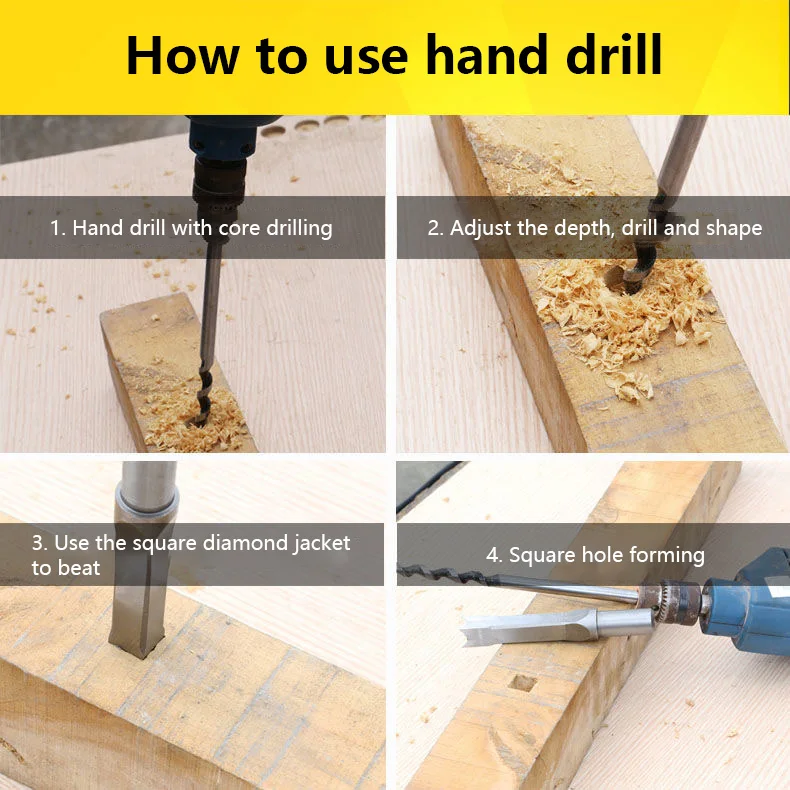 How to use hand drill

1. Hand drill with core drilling

2. Adjust the depth, drill and shape

3. Use the square diamond jacket to beat

4. Square hole forming