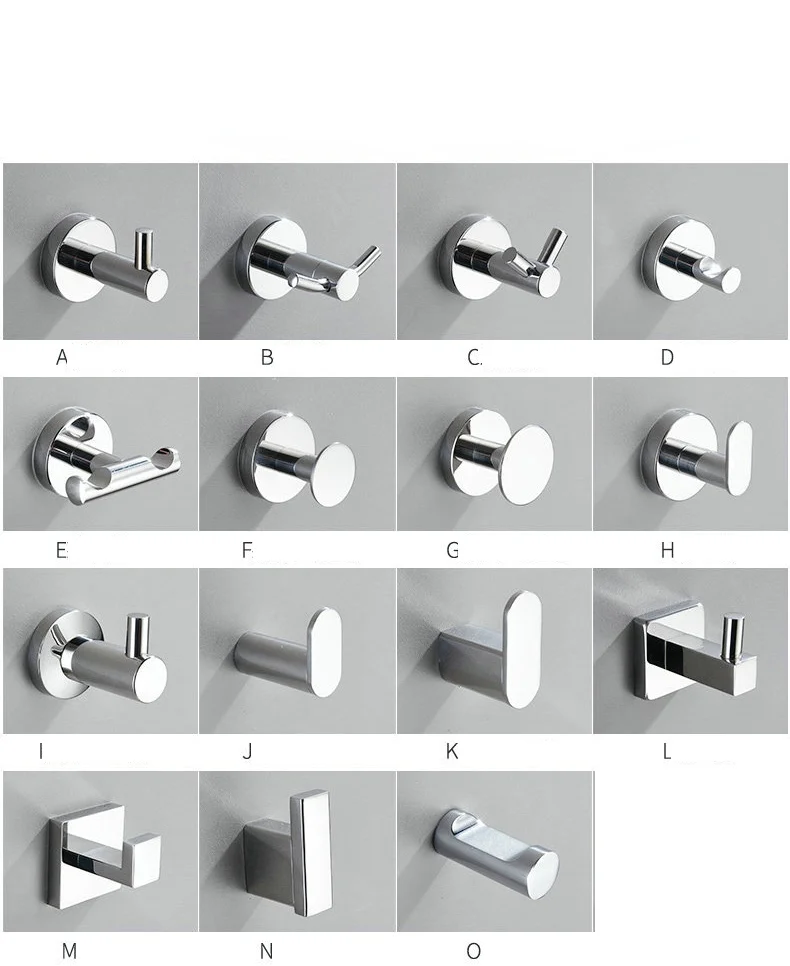 A B C. D

E F G H

I J K L

M N O