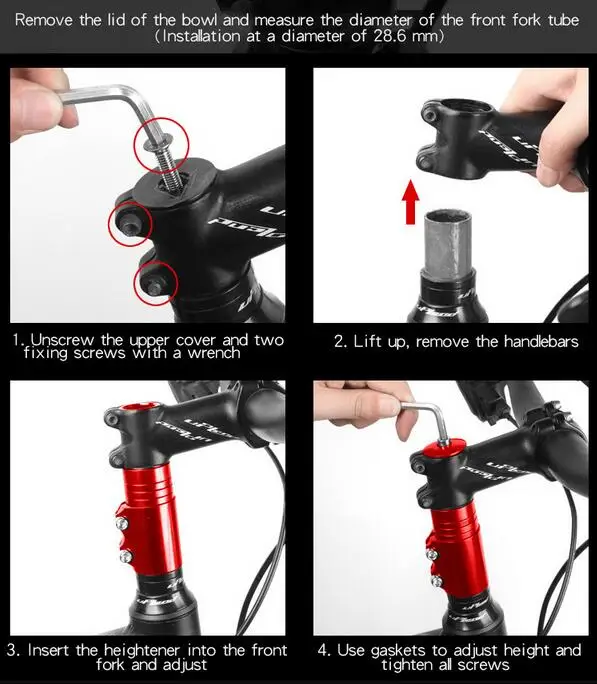 Remove the lid of the bowl and measure the diameter of the front fork tube (Installation at a diameter of 28.6 mm)

1. Unscrew the upper cover and two fixing screws with a wrench

2. Lift up, remove the handlebars

3. Insert the heightener into the front fork and adjust

4. Use gaskets to adjust height and tighten all screws