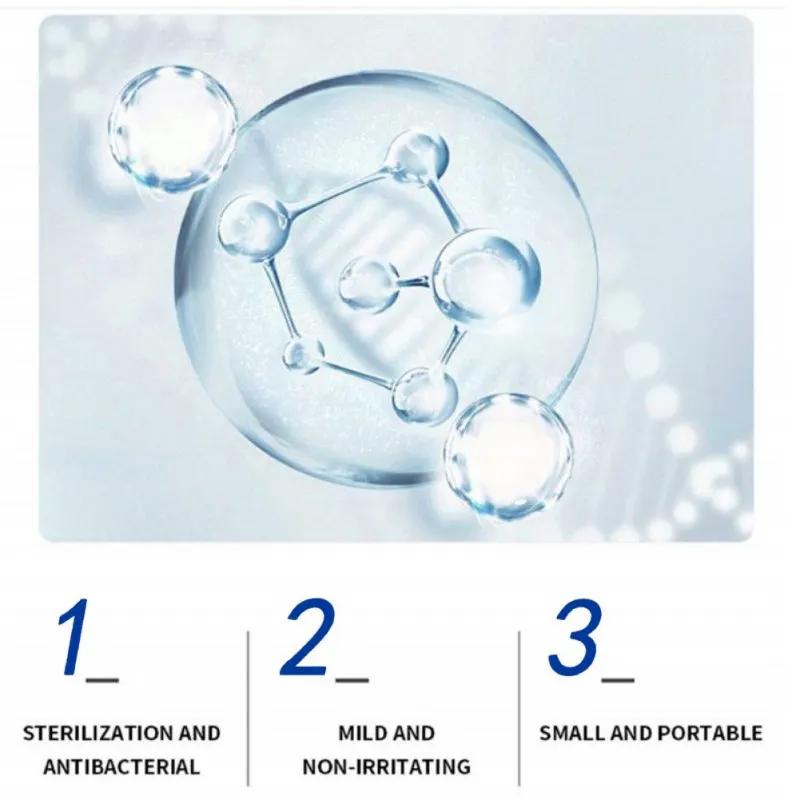 1_

STERILIZATION AND ANTIBACTERIAL

2_

MILD AND NON-IRRITATING

3_

SMALL AND PORTABLE