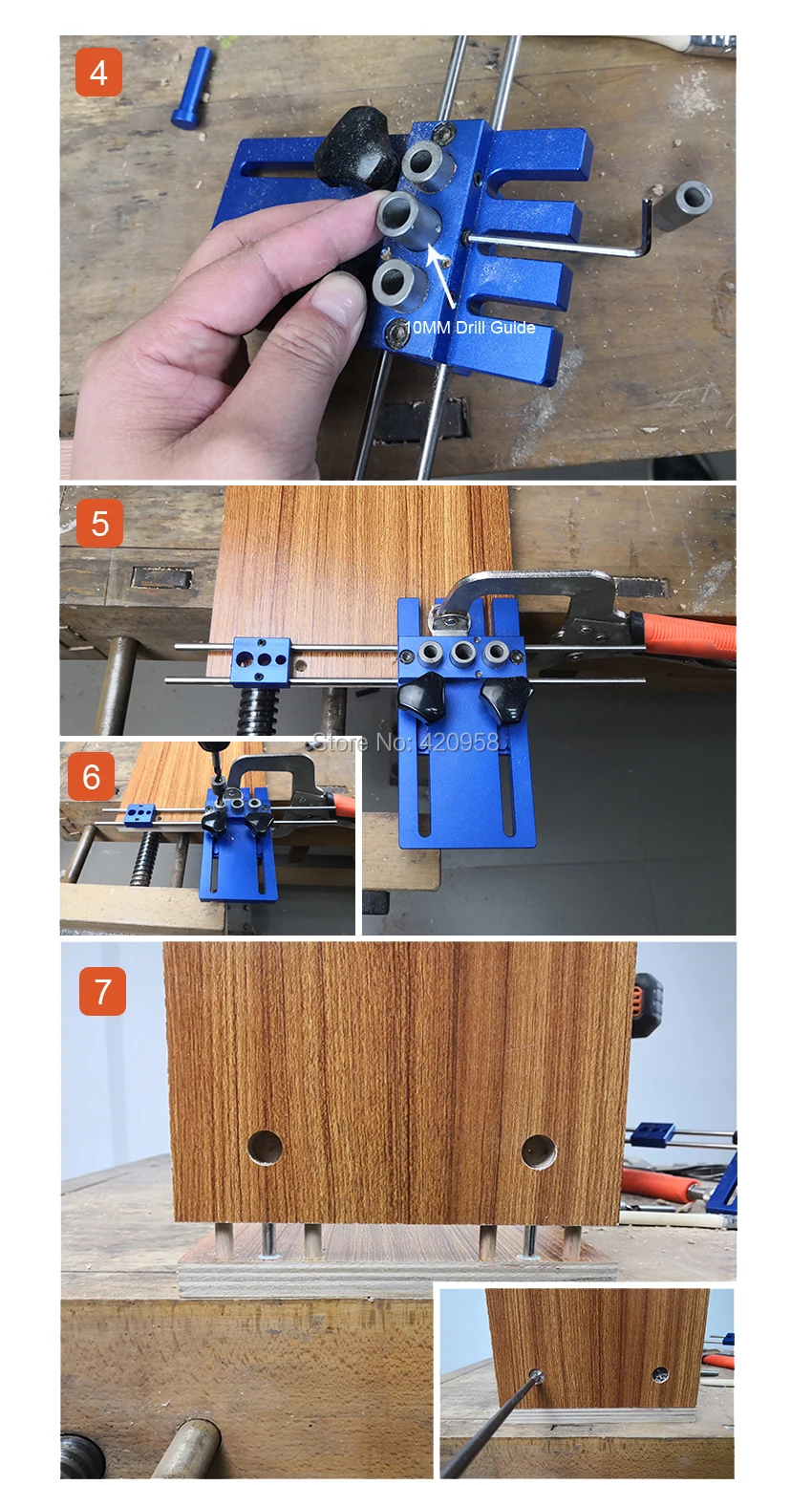 4

10MM Drill Guide

5

Store No: 420958

6

7