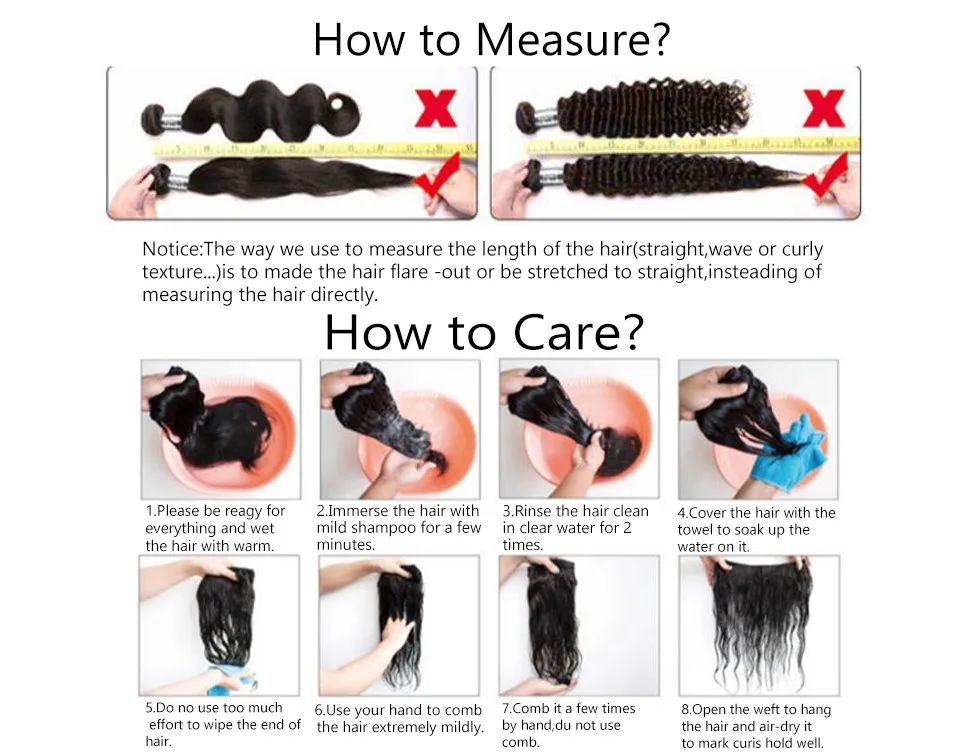 How to Measure?

Notice:The way we use to measure the length of the hair(straight,wave or curly texture...)is to made the hair flare -out or be stretched to straight,insteading of measuring the hair directly.

How to Care?

1.Please be reagy for everything and wet the hair with warm.

2.Immerse the hair with mild shampoo for a few minutes.

3.Rinse the hair clean in clear water for 2 times.

4.Cover the hair with the towel to soak up the water on it.

5.Do no use too much effort to wipe the end of hair.

6.Use your hand to comb the hair extremely mildly.

7.Comb it a few times by hand,du not use comb.

8.Open the weft to hang the hair and air-dry it to mark curis hold well.