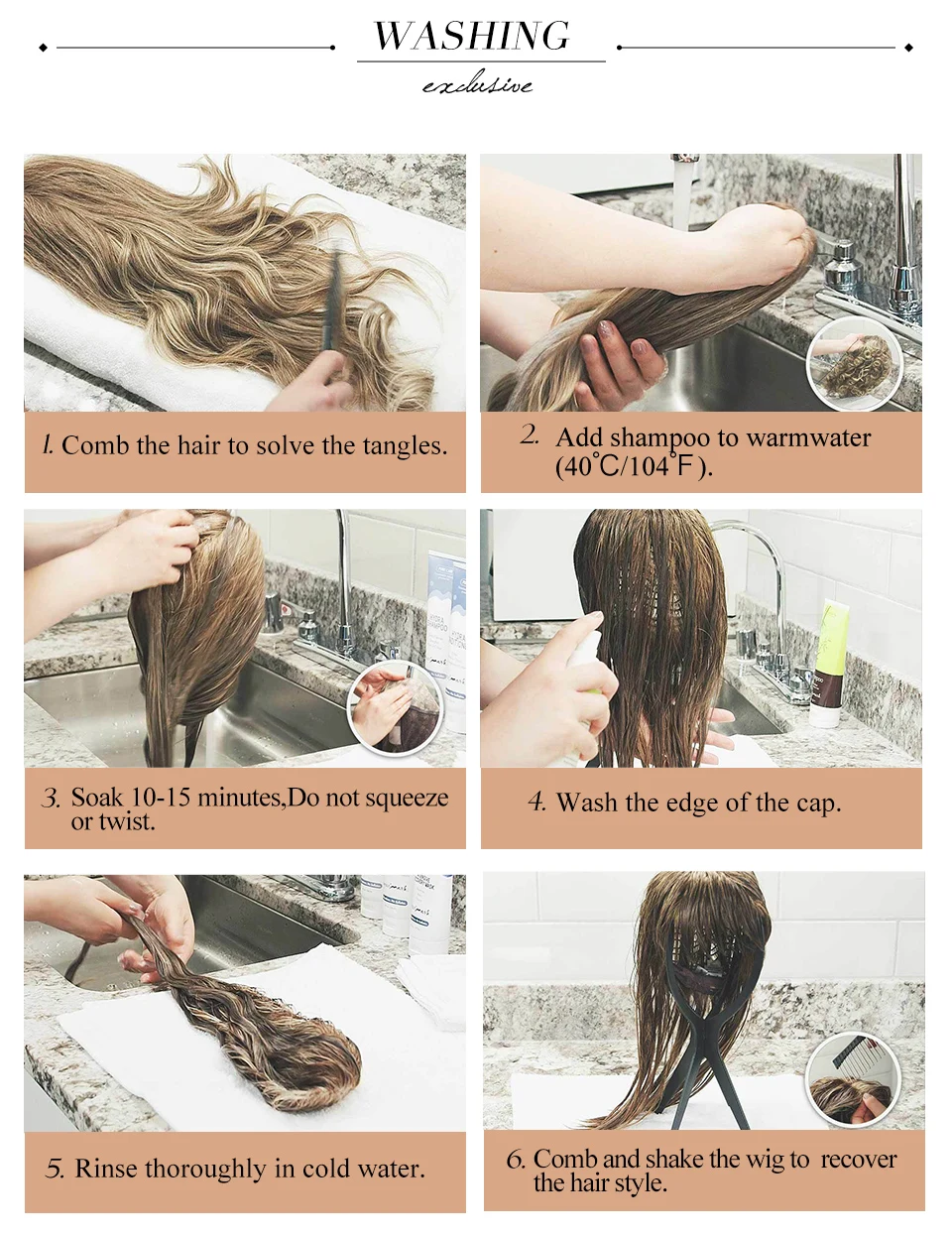 WASHING

exclusive

1. Comb the hair to solve the tangles.

2. Add shampoo to warmwater (40°C/104°F).

3. Soak 10-15 minutes,Do not squeeze or twist.

4. Wash the edge of the cap.

5. Rinse thoroughly in cold water.

6. Comb and shake the wig to recover the hair style.